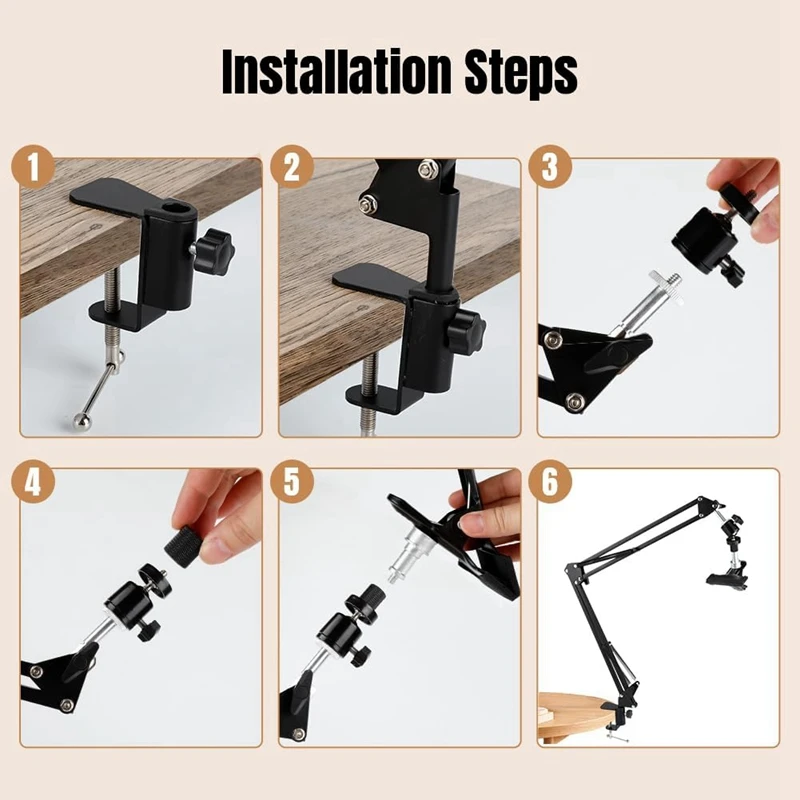 Installation Steps

1

2

3

4

5

6