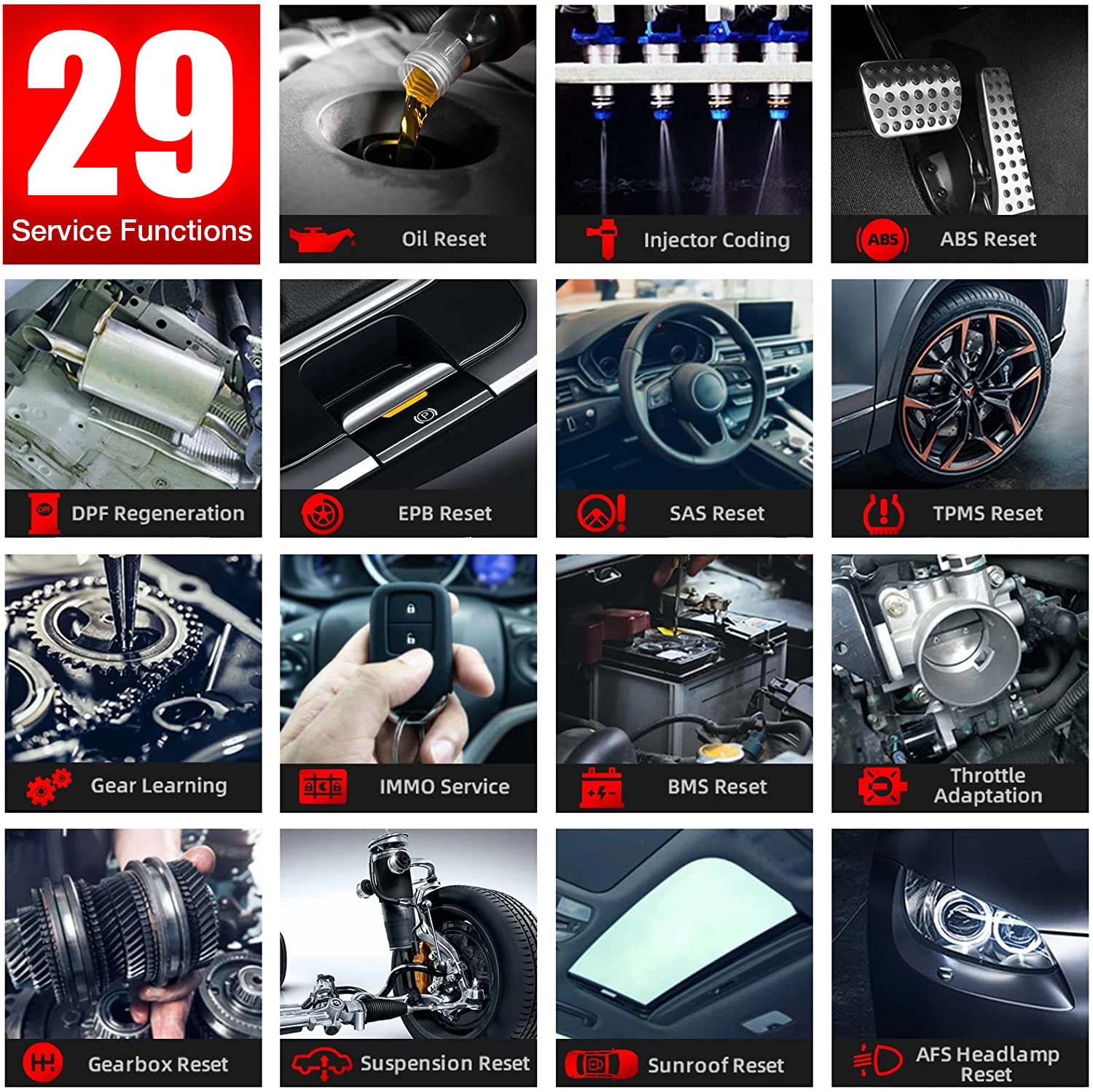 29
Service Functions

Oil Reset

Injector Coding

ABS
ABS Reset

DPF
DPF Regeneration

EPB Reset

SAS Reset

TPMS Reset

Gear Learning

IMMO Service

BMS Reset

Throttle Adaptation

Gearbox Reset

Suspension Reset

Sunroof Reset

AFS Headlamp Reset