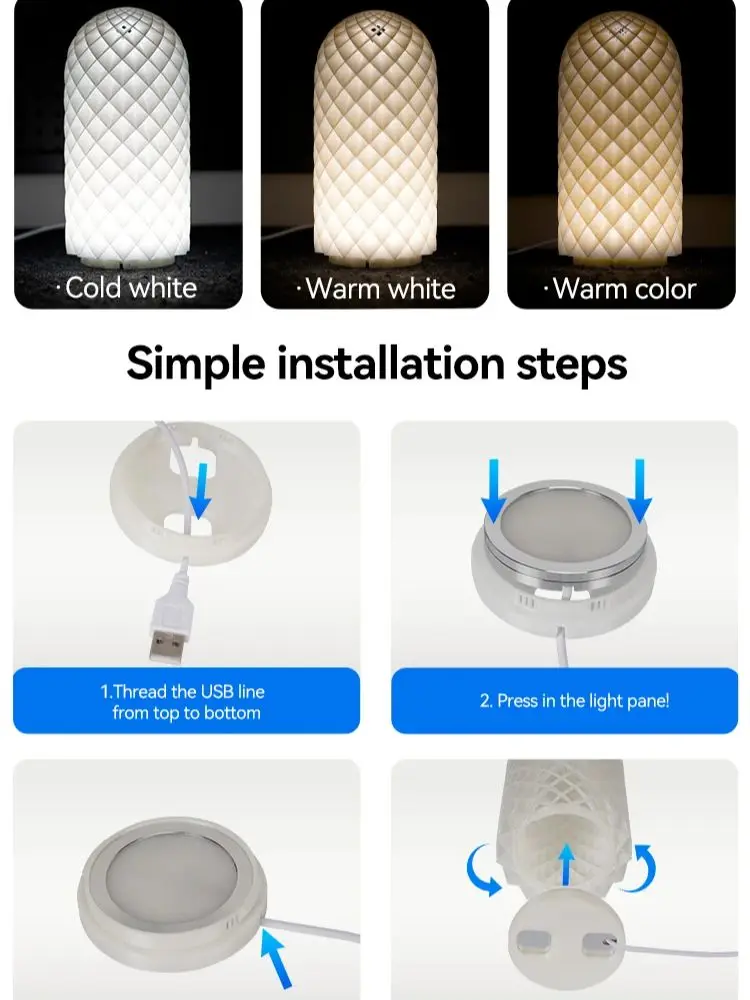 ·Cold white

·Warm white

·Warm color

Simple installation steps

1.Thread the USB line from top to bottom

2. Press in the light pane!