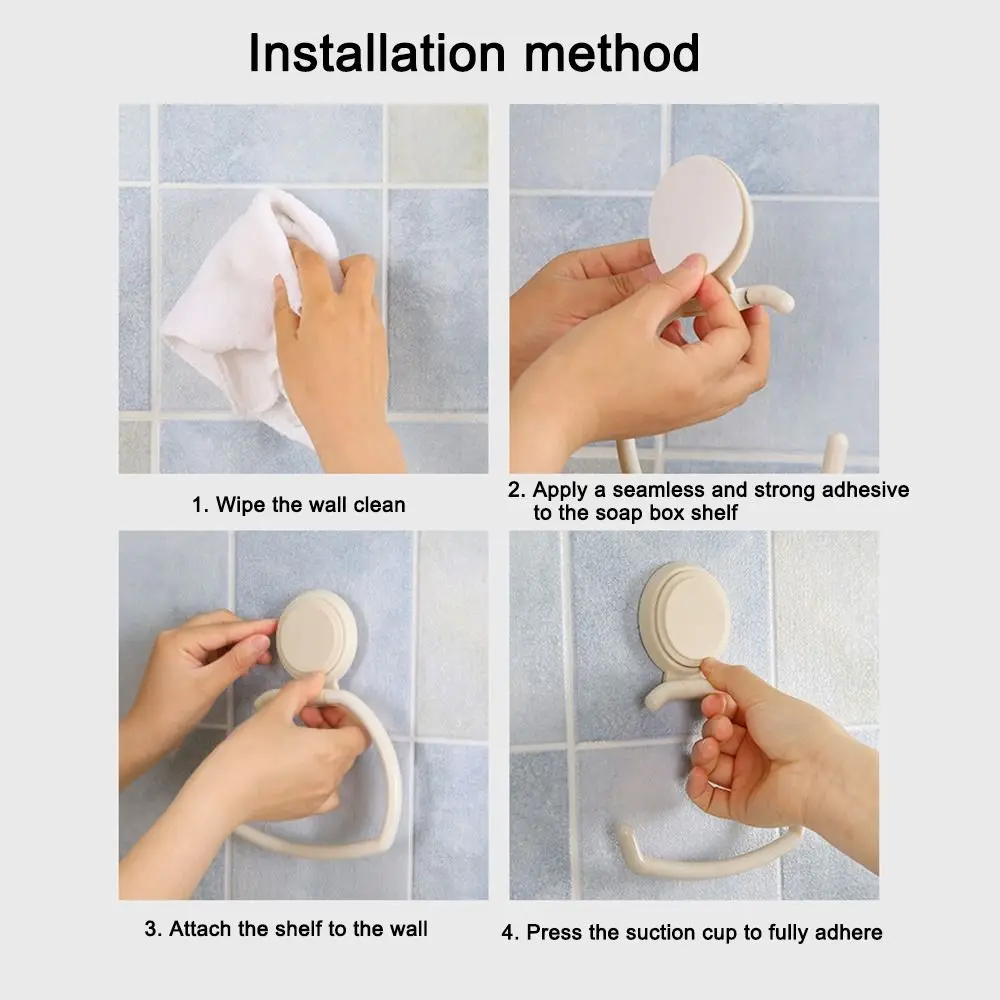 Installation method

1. Wipe the wall clean

2. Apply a seamless and strong adhesive to the soap box shelf

3. Attach the shelf to the wall

4. Press the suction cup to fully adhere