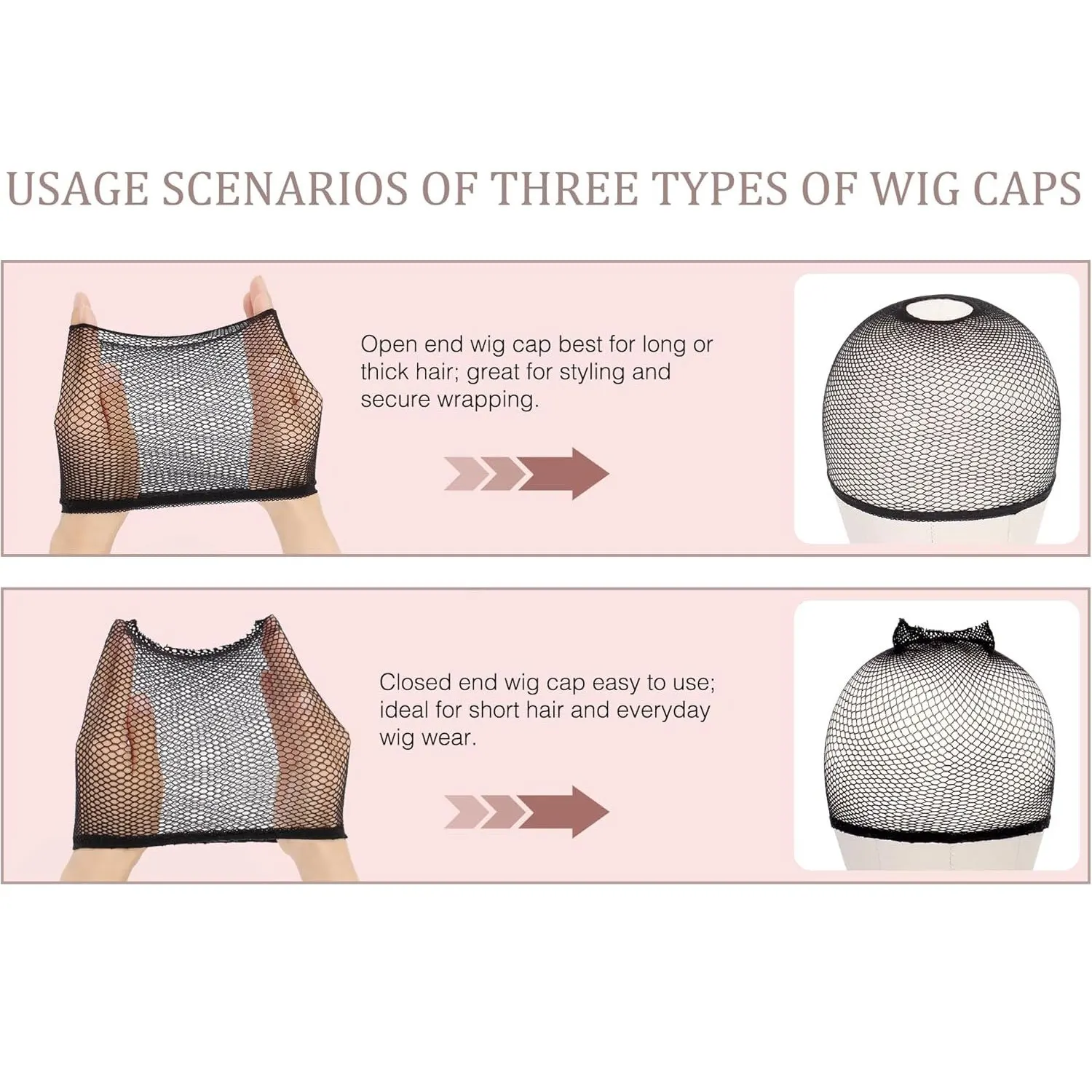 USAGE SCENARIOS OF THREE TYPES OF WIG CAPS

Open end wig cap best for long or thick hair; great for styling and secure wrapping.

Closed end wig cap easy to use; ideal for short hair and everyday wig wear.