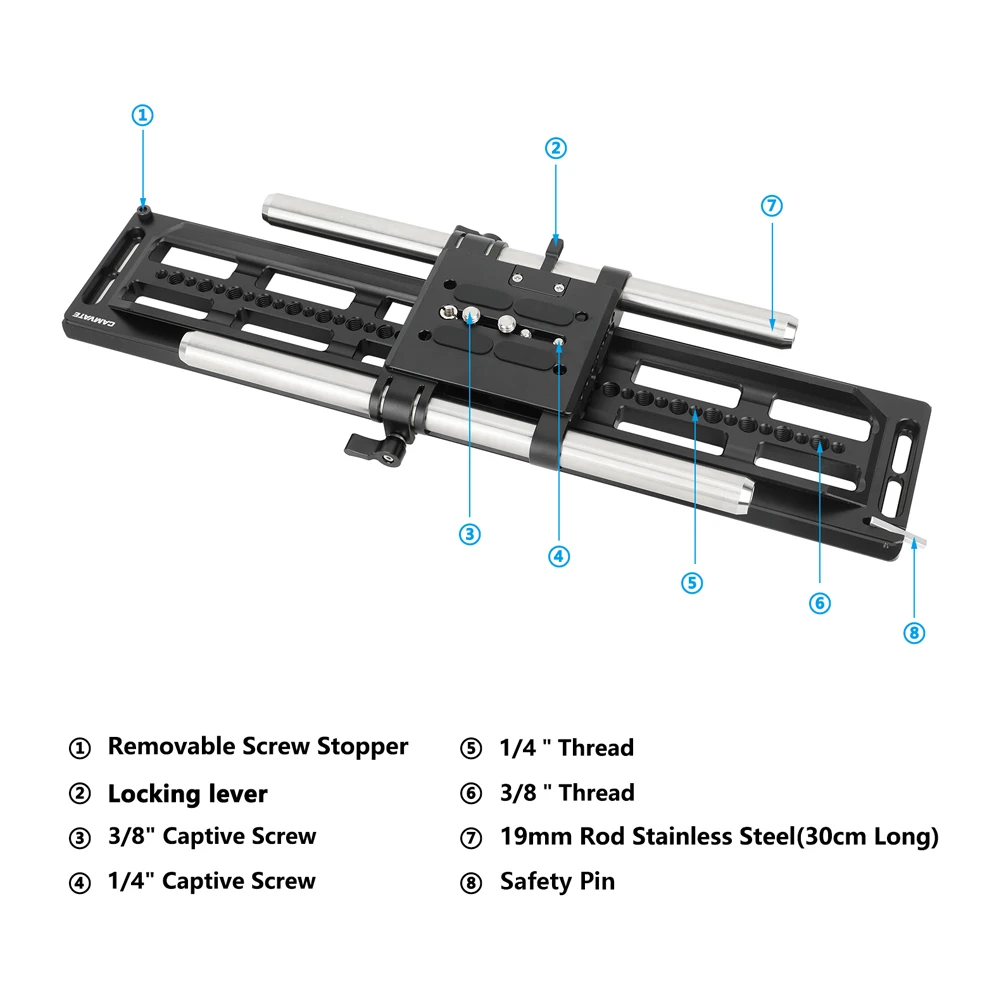 ①

②

⑦

CAMVATE

③

④

⑤

⑥

⑧

① Removable Screw Stopper

② Locking lever

③ 3/8" Captive Screw

④ 1/4" Captive Screw

⑤ 1/4 " Thread

⑥ 3/8 " Thread

⑦ 19mm Rod Stainless Steel(30cm Long)

⑧ Safety Pin