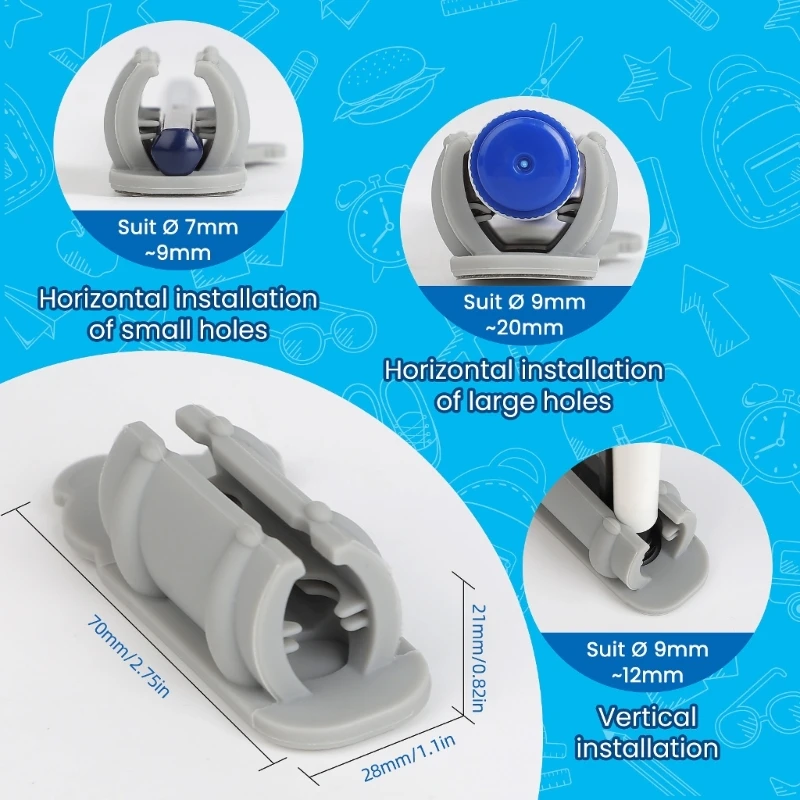 Suit Ø 7mm ~9mm

Horizontal installation of small holes

Suit Ø 9mm ~20mm

Horizontal installation of large holes

70mm/2.75in

21mm/0.82in

28mm/1.1in

Suit Ø 9mm ~12mm

Vertical installation