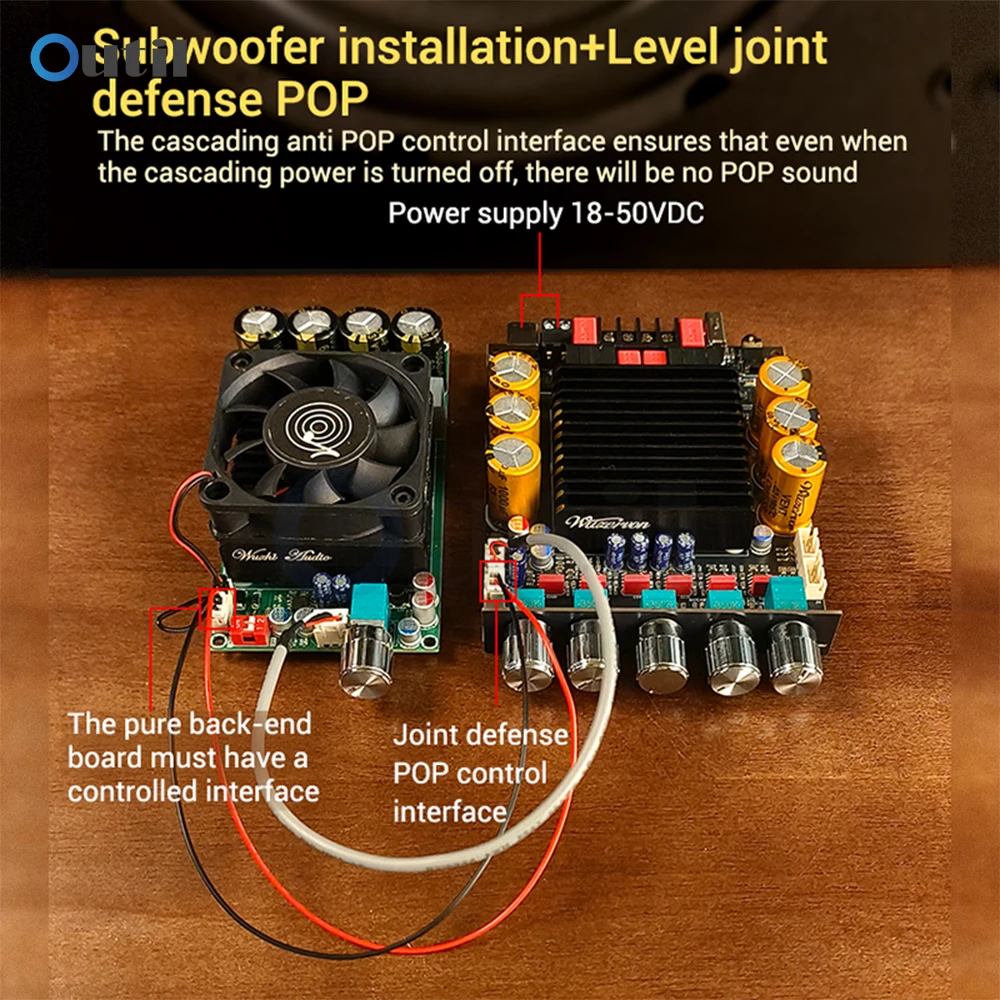 Outh

Subwoofer installation+Level joint defense POP

The cascading anti POP control interface ensures that even when the cascading power is turned off, there will be no POP sound

Power supply 18-50VDC

Wuzhi Audio

Wuzhi Audio

The pure back-end board must have a controlled interface

Joint defense POP control interface