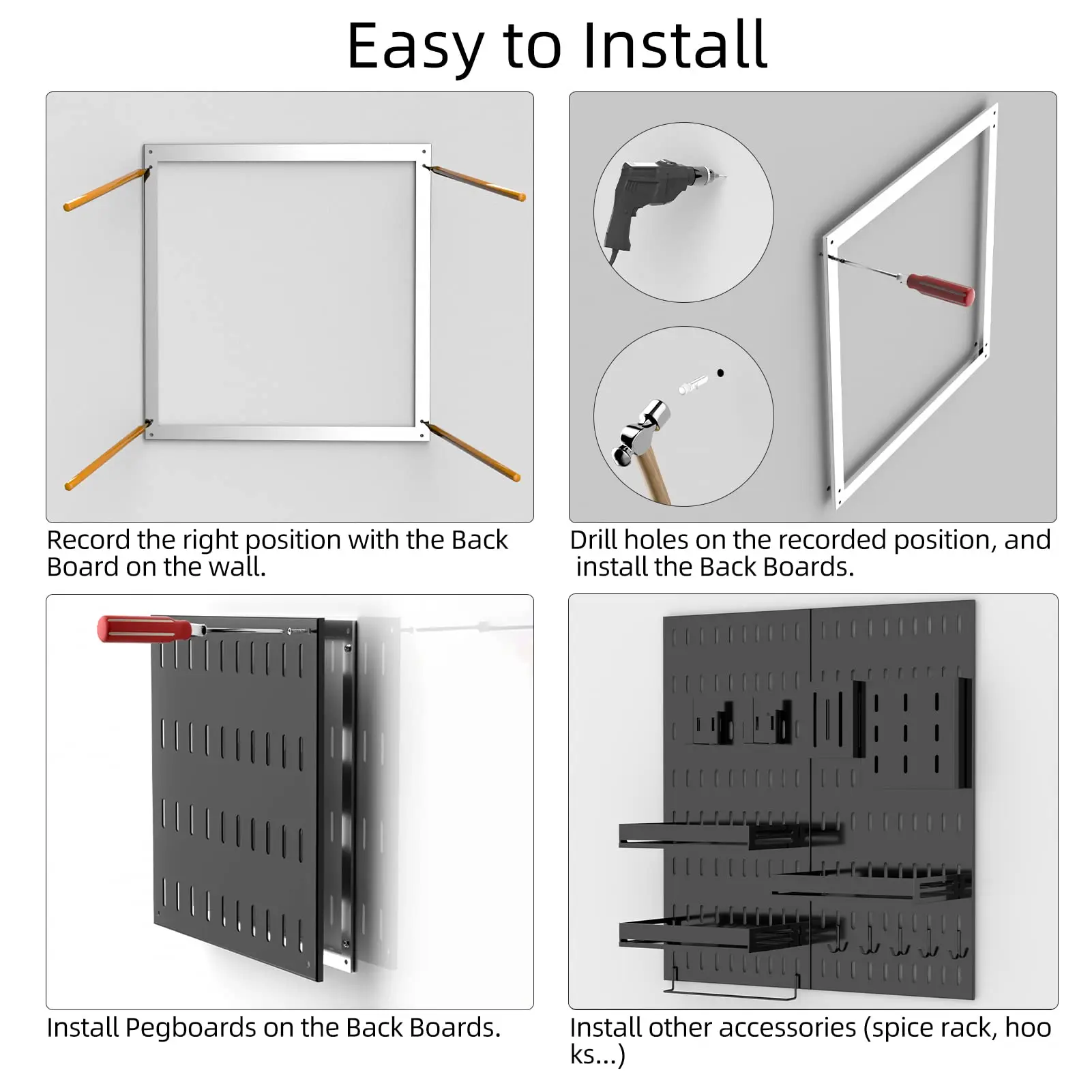 Easy to Install

Record the right position with the Back Board on the wall.

Drill holes on the recorded position, and install the Back Boards.

Install Pegboards on the Back Boards.

Install other accessories (spice rack, hoo ks...)