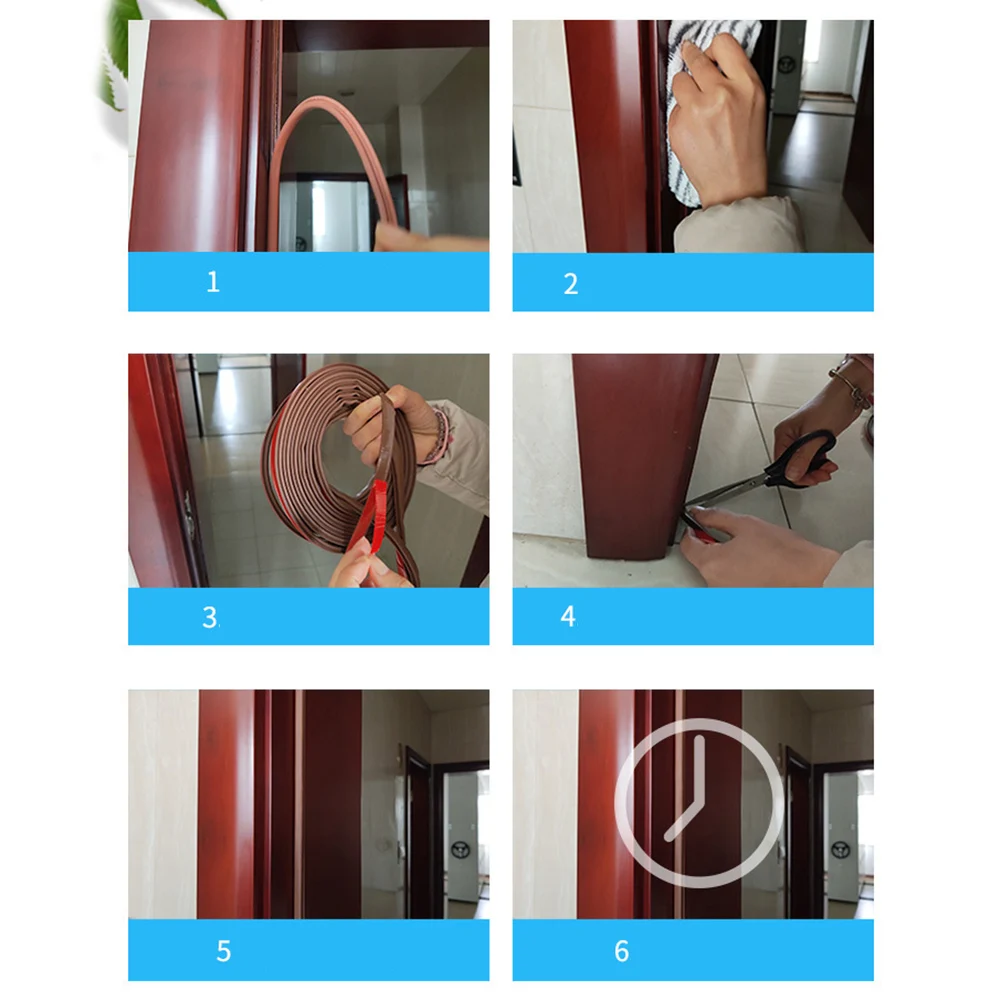 1

2

3.

4

5

6