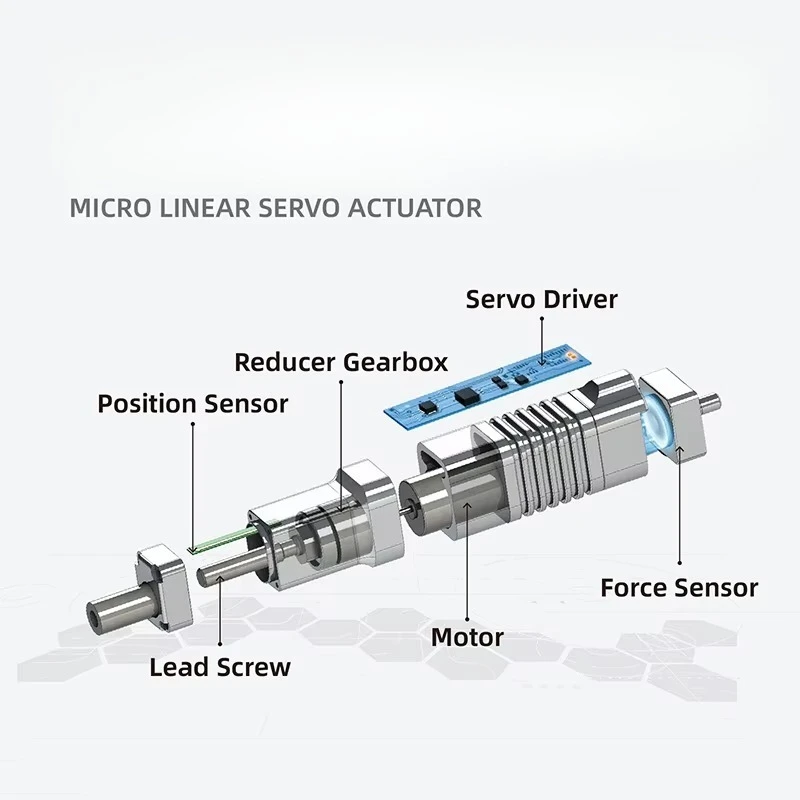 MICRO LINEAR SERVO ACTUATOR

Servo Driver

Reducer Gearbox

Position Sensor

Force Sensor

Motor

Lead Screw