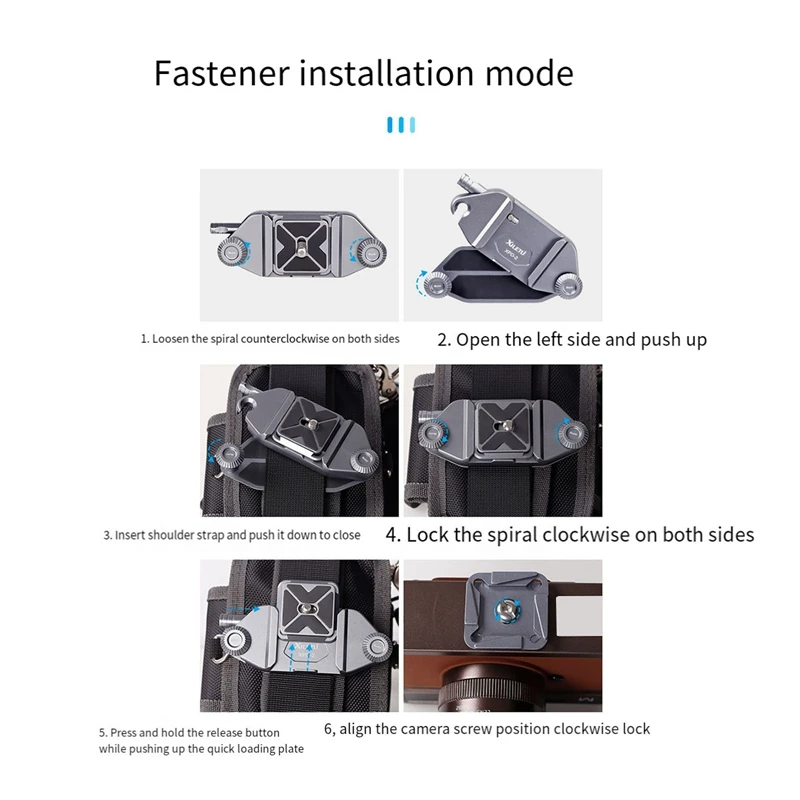 Fastener installation mode

XILETU
XPD-2

1. Loosen the spiral counterclockwise on both sides

2. Open the left side and push up

3. Insert shoulder strap and push it down to close

4. Lock the spiral clockwise on both sides

5. Press and hold the release button while pushing up the quick loading plate

6, align the camera screw position clockwise lock