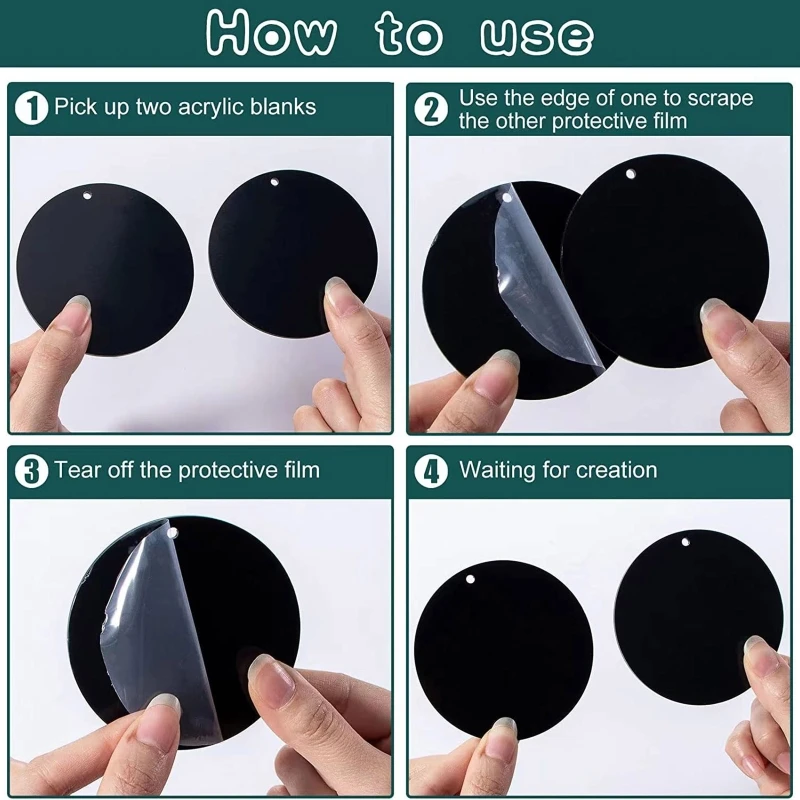 How to use

1 Pick up two acrylic blanks

2 Use the edge of one to scrape the other protective film

3 Tear off the protective film

4 Waiting for creation