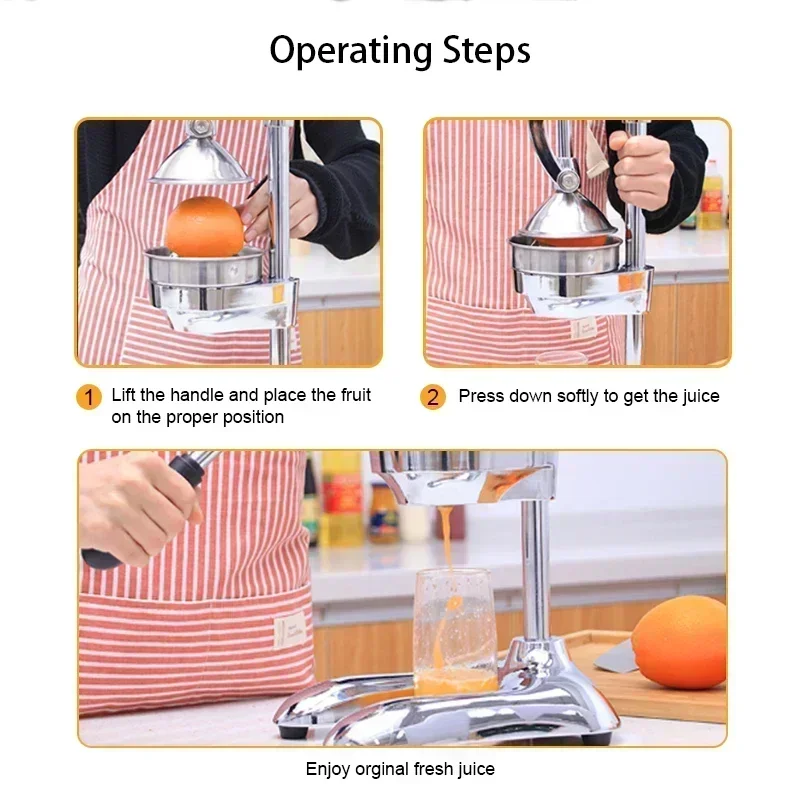 Operating Steps

1 Lift the handle and place the fruit on the proper position

2 Press down softly to get the juice

Enjoy orginal fresh juice