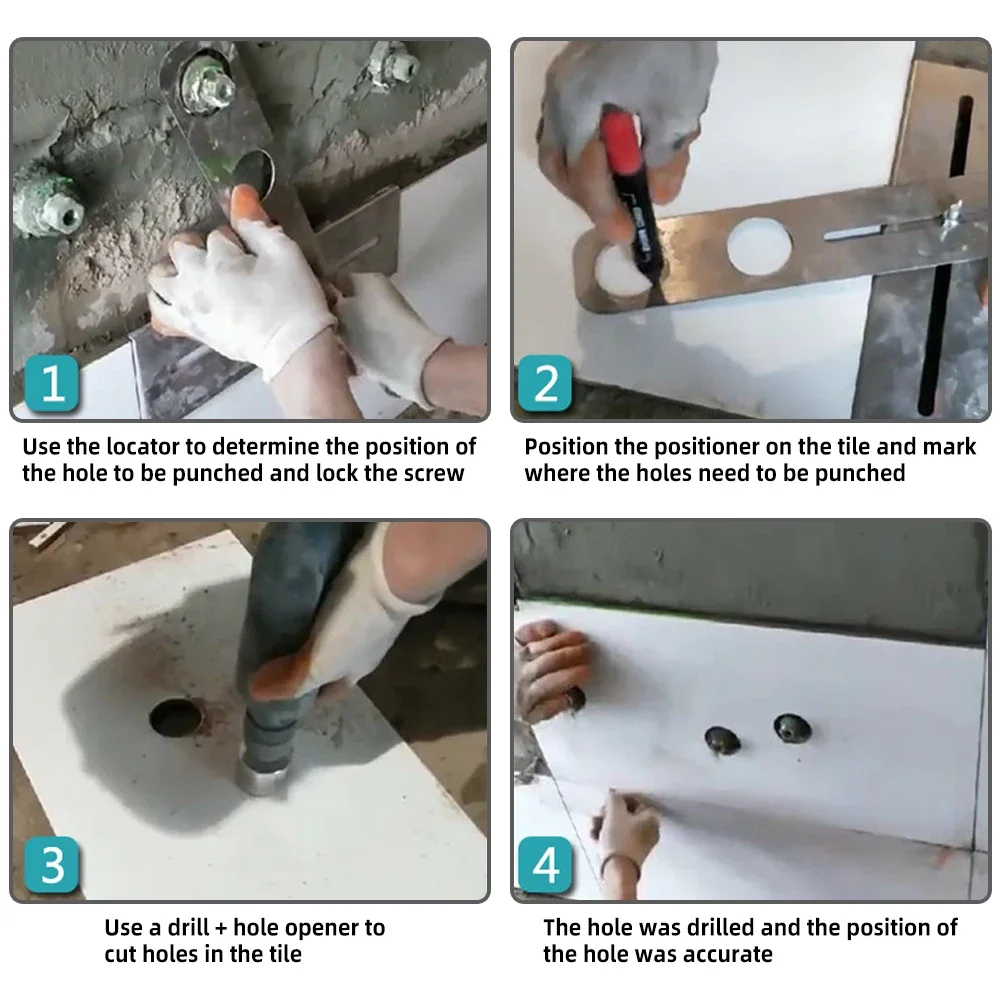 1

Use the locator to determine the position of the hole to be punched and lock the screw

2

Position the positioner on the tile and mark where the holes need to be punched

3

Use a drill + hole opener to cut holes in the tile

4

The hole was drilled and the position of the hole was accurate