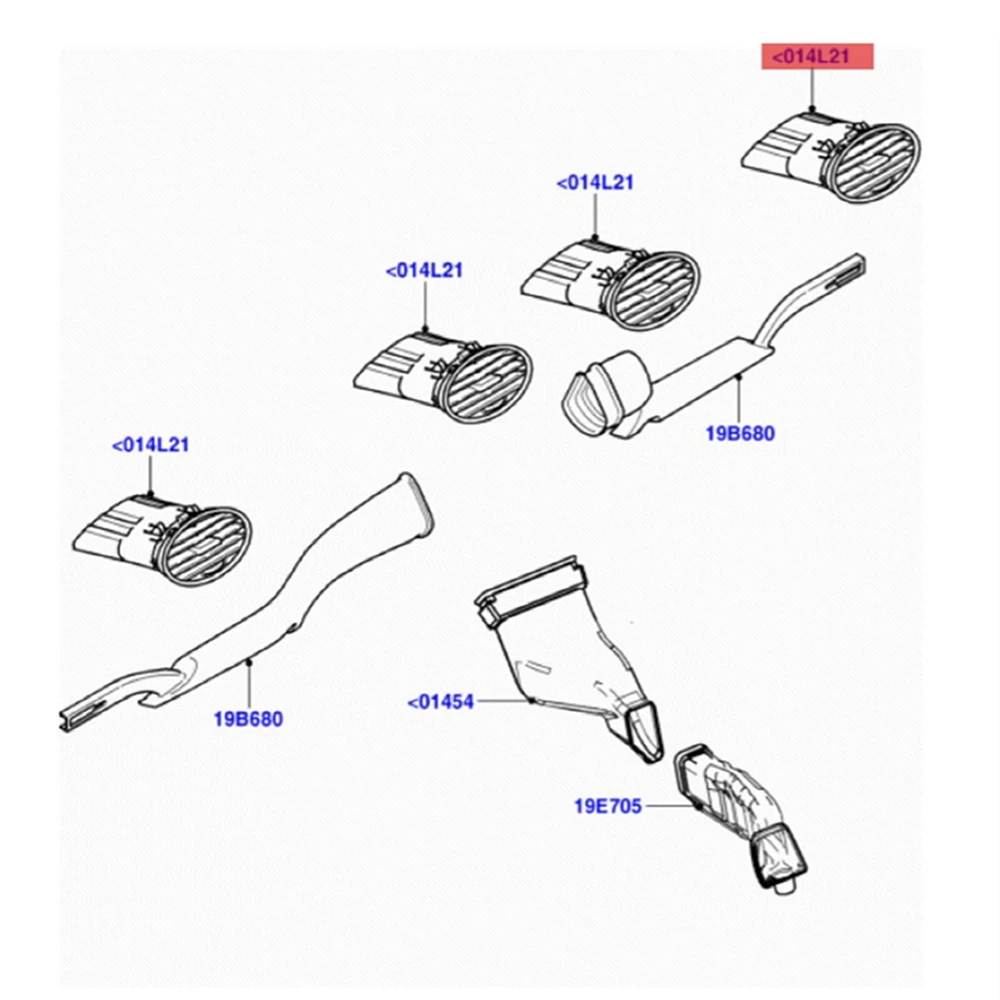 <014L21

<014L21

<014L21

19B680

<014L21

19B680

<01454

19E705