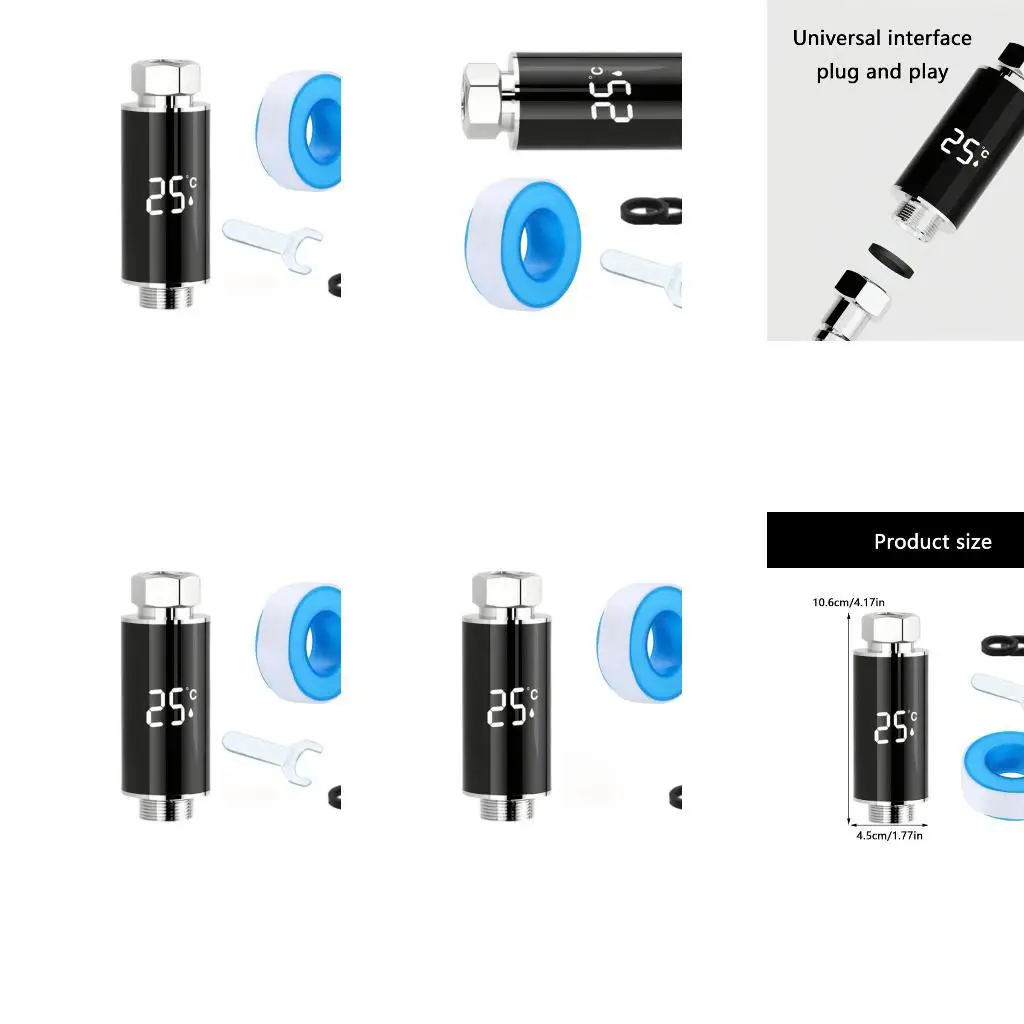 25°C

25°C

Universal interface plug and play

25°C

25°C

25°C

Product size

10.6cm/4.17in

25°C

4.5cm/1.77in