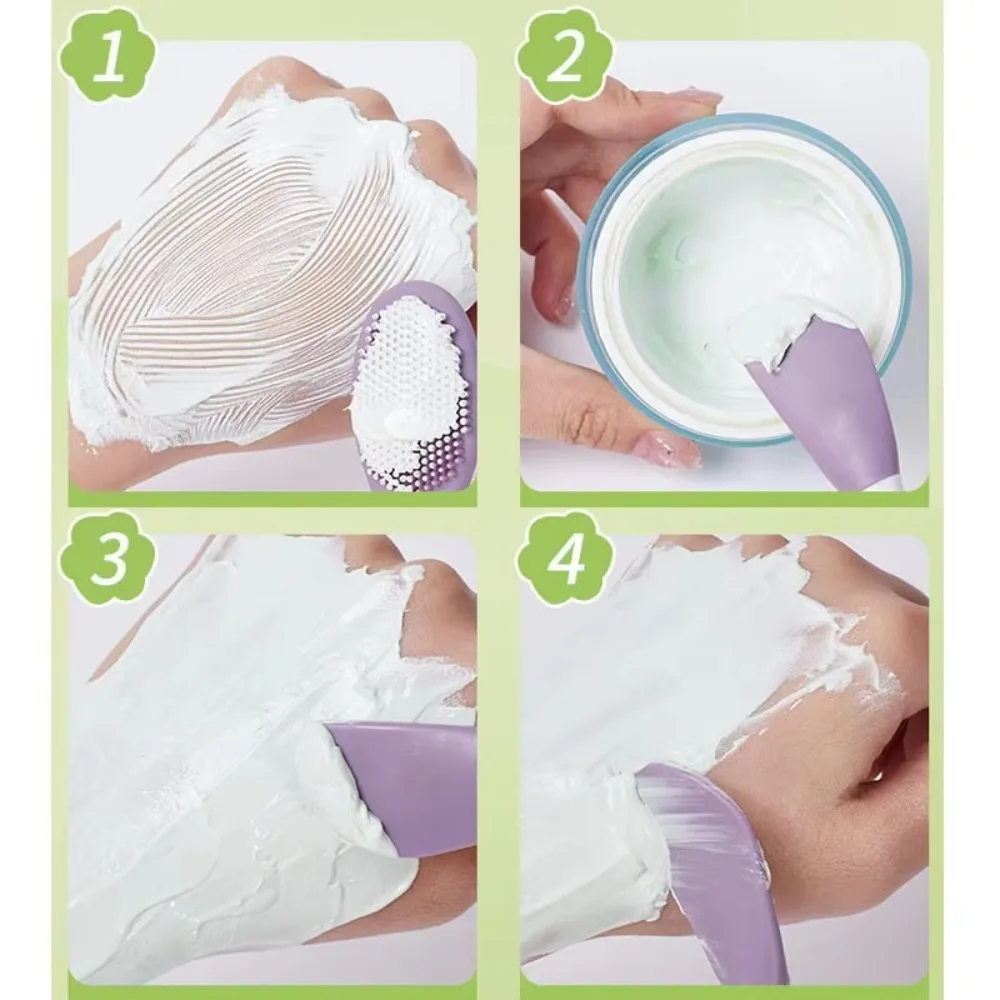 1

2

3

4