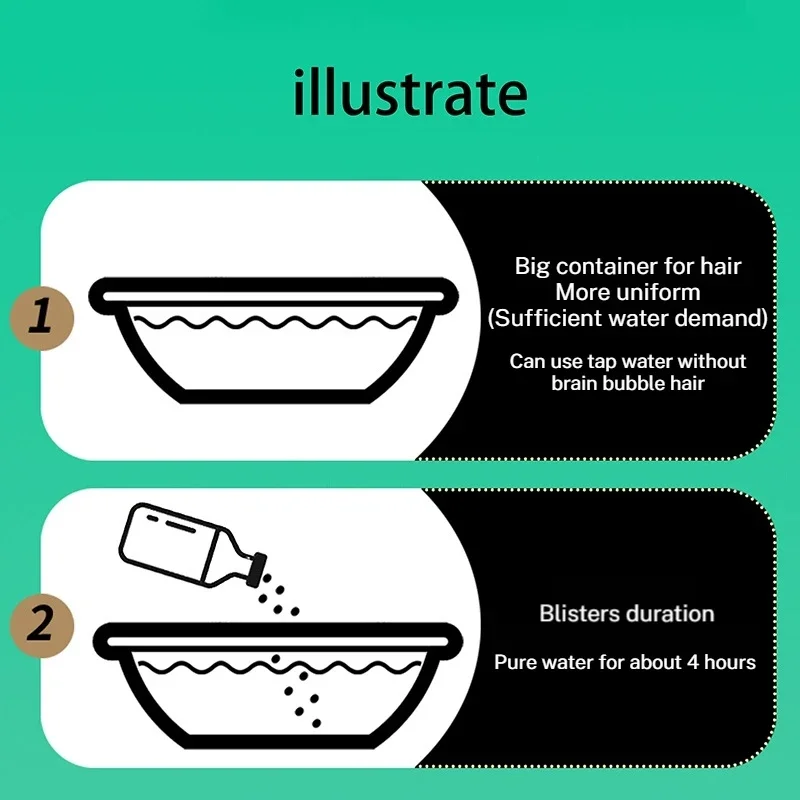 illustrate

1

Big container for hair
More uniform
(Sufficient water demand)

Can use tap water without brain bubble hair

2

Blisters duration

Pure water for about 4 hours