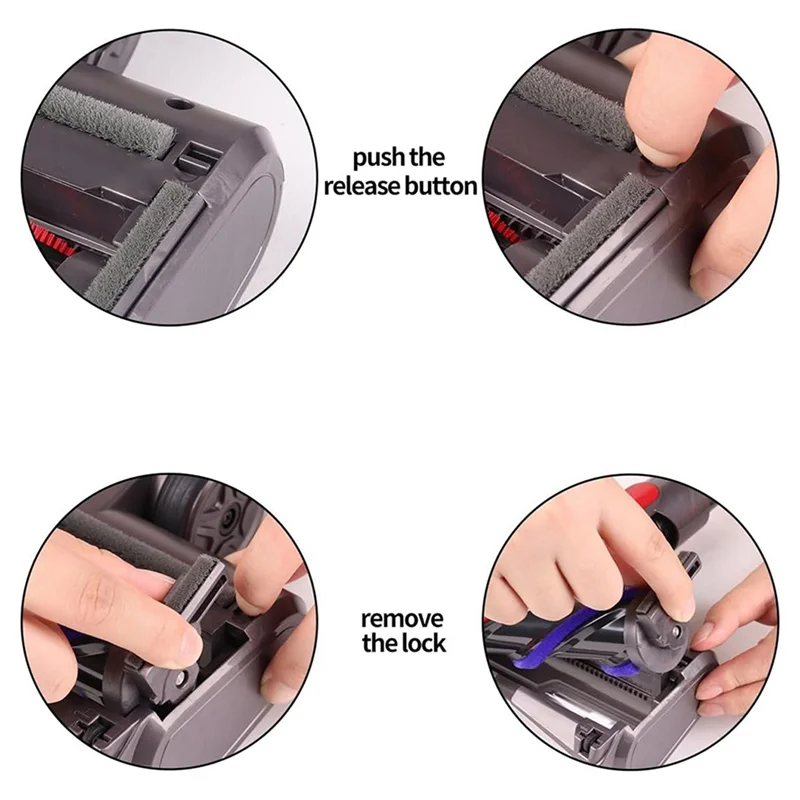 push the release button

remove the lock