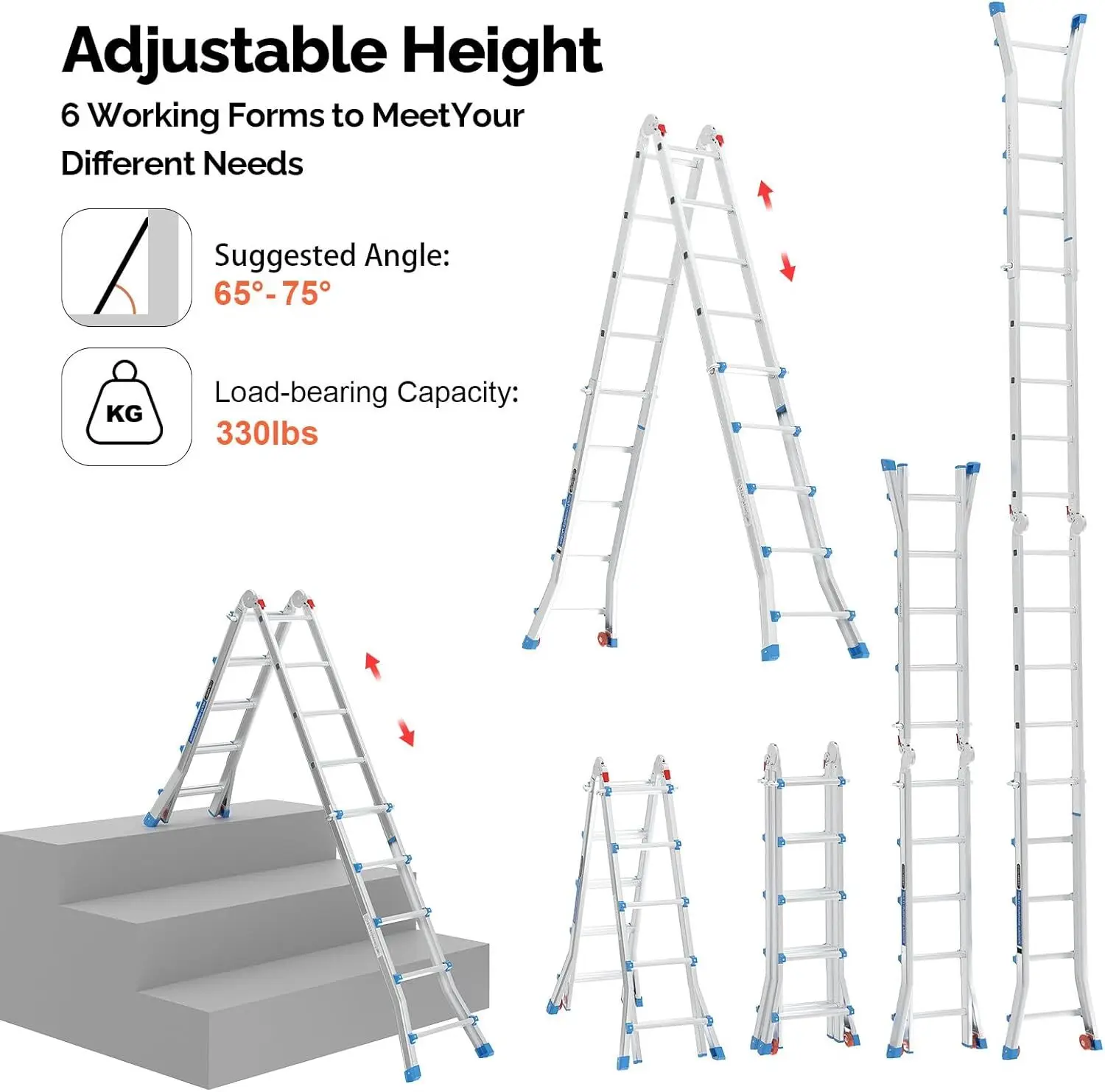 Adjustable Height

6 Working Forms to MeetYour Different Needs

Suggested Angle:
65°-75°

KG

Load-bearing Capacity:
330lbs