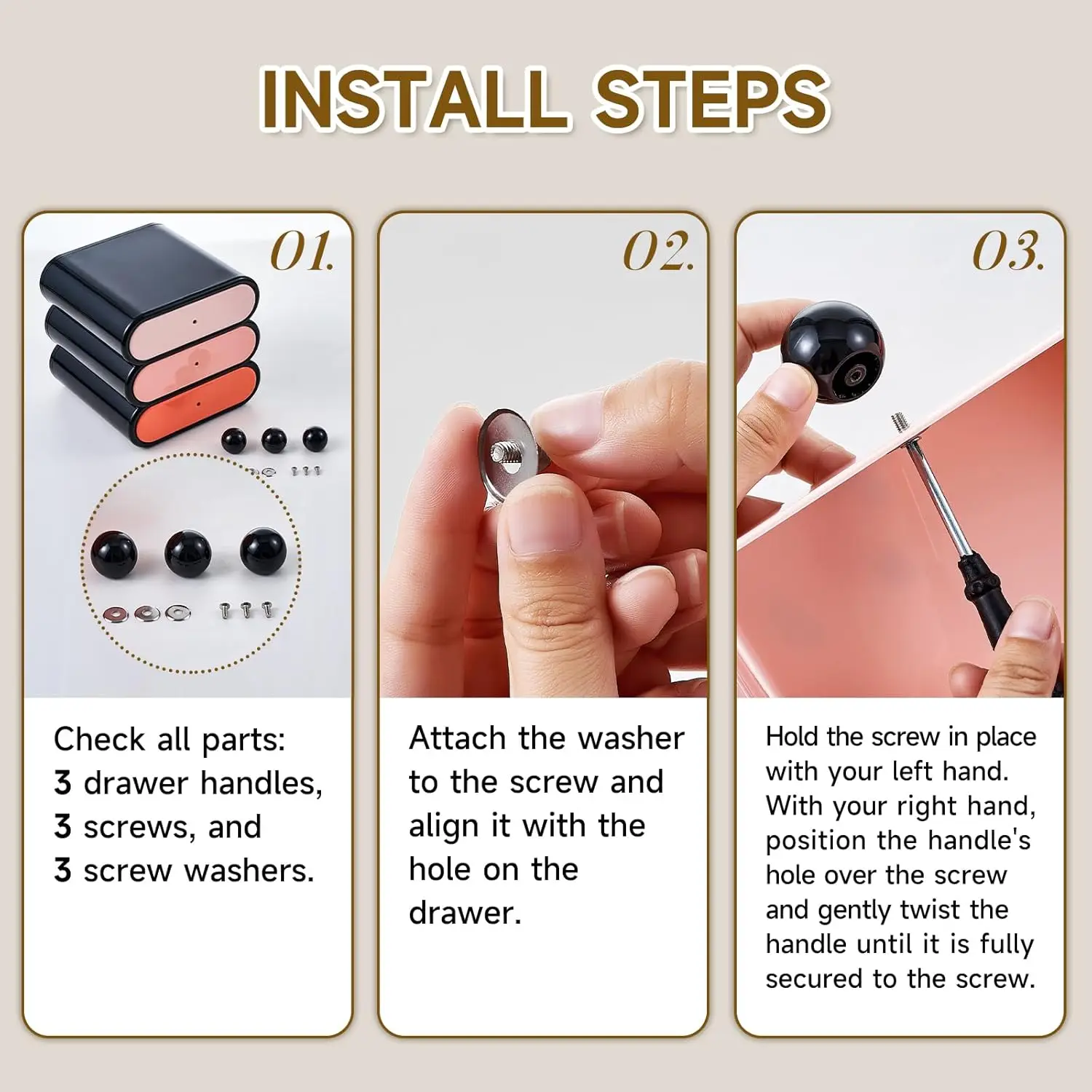 INSTALL STEPS

01.

Check all parts:
3 drawer handles,
3 screws, and
3 screw washers.

02.

Attach the washer to the screw and align it with the hole on the drawer.

03.

Hold the screw in place with your left hand. With your right hand, position the handle's hole over the screw and gently twist the handle until it is fully secured to the screw.