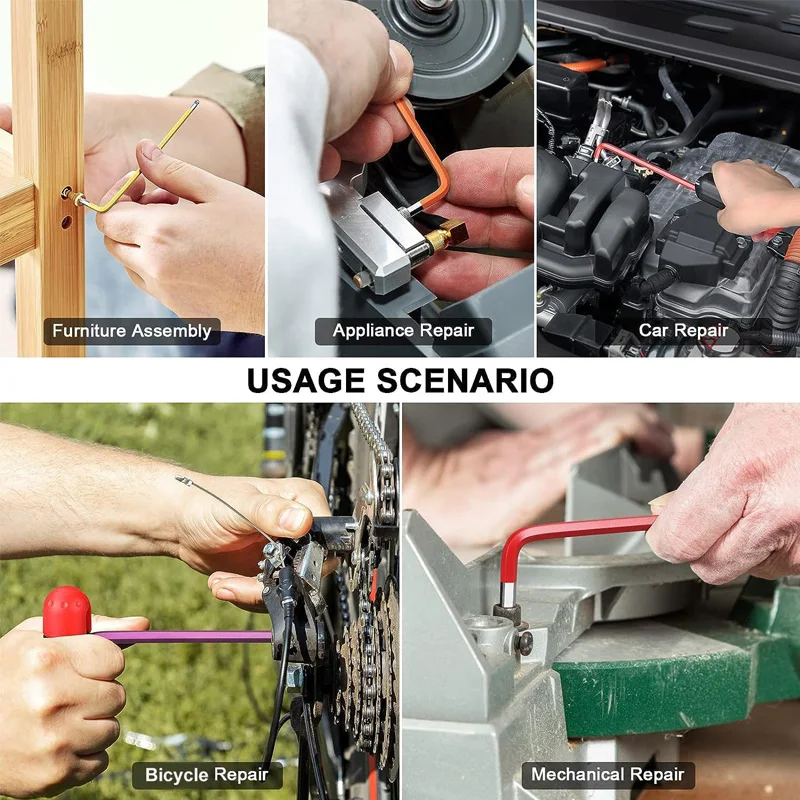 Furniture Assembly

Appliance Repair

Car Repair

USAGE SCENARIO

Bicycle Repair

Mechanical Repair