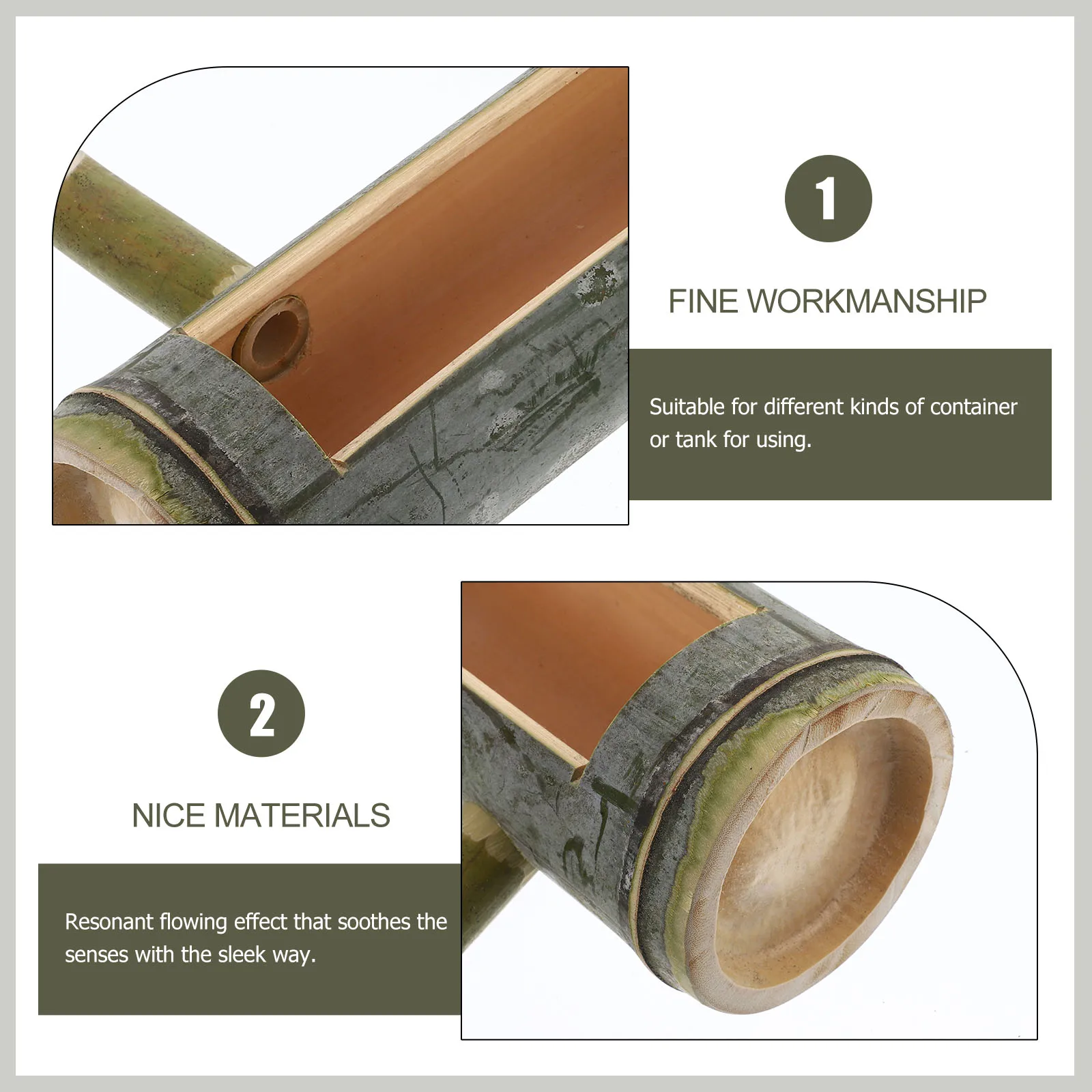 1

FINE WORKMANSHIP

Suitable for different kinds of container or tank for using.

2

NICE MATERIALS

Resonant flowing effect that soothes the senses with the sleek way.