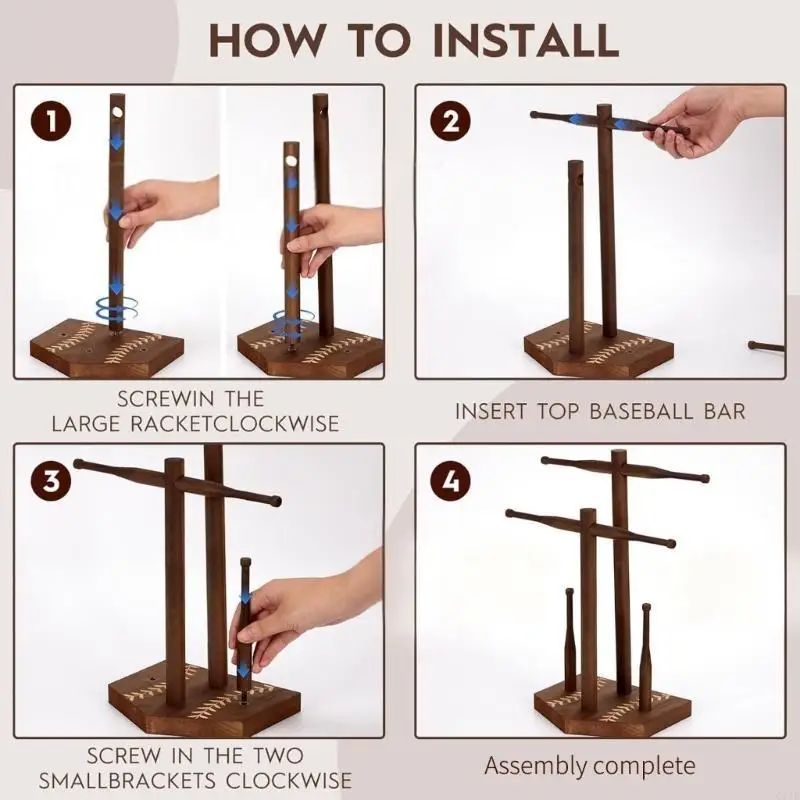 HOW TO INSTALL

1

SCREWIN THE LARGE RACKETCLOCKWISE

2

INSERT TOP BASEBALL BAR

3

SCREW IN THE TWO SMALLBRACKETS CLOCKWISE

4

Assembly complete