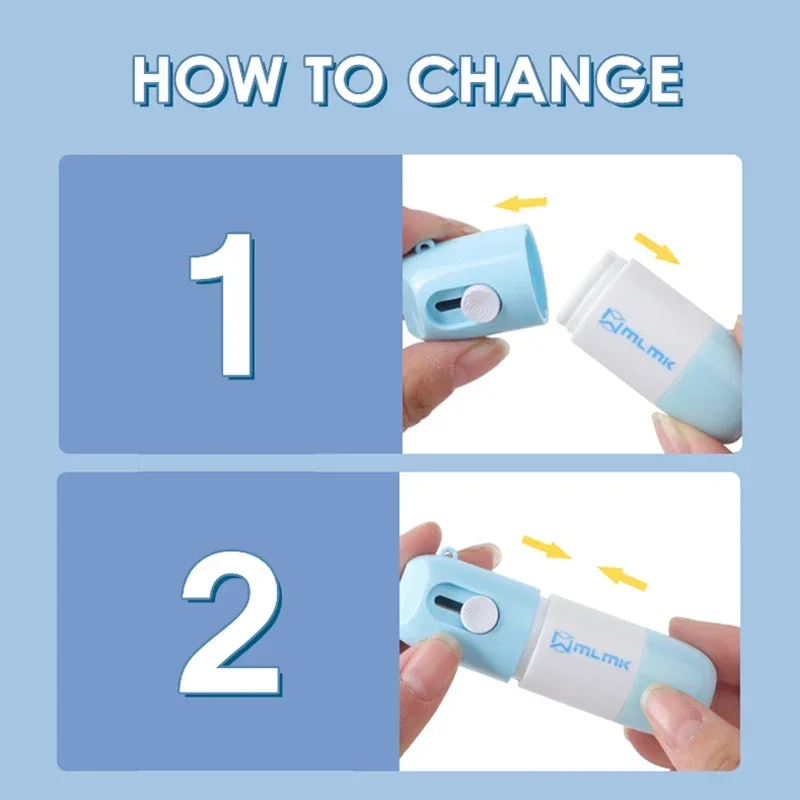 HOW TO CHANGE

1

MLMK

2

MLMK