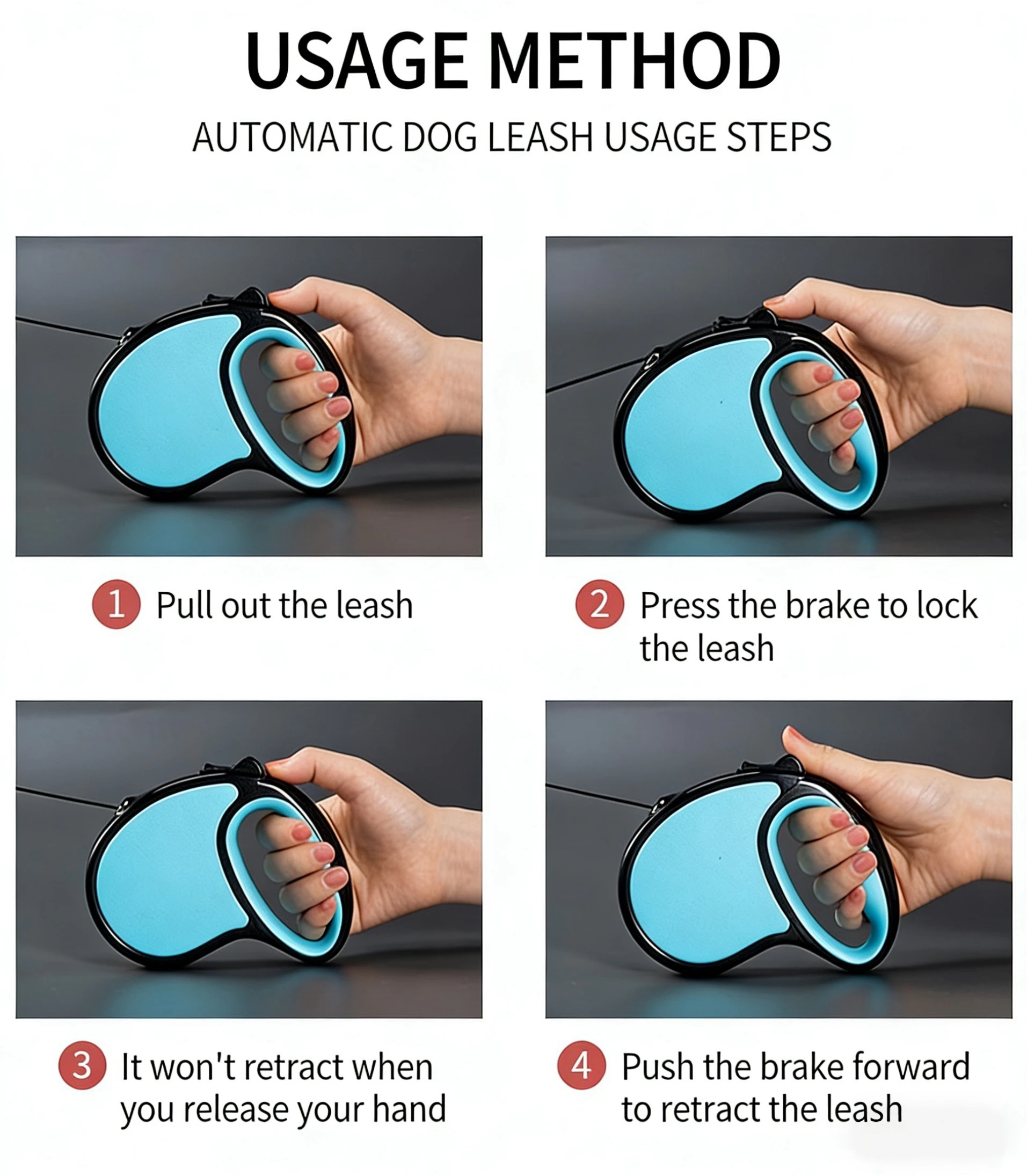 USAGE METHOD

AUTOMATIC DOG LEASH USAGE STEPS

1 Pull out the leash

2 Press the brake to lock the leash

3 It won't retract when you release your hand

4 Push the brake forward to retract the leash