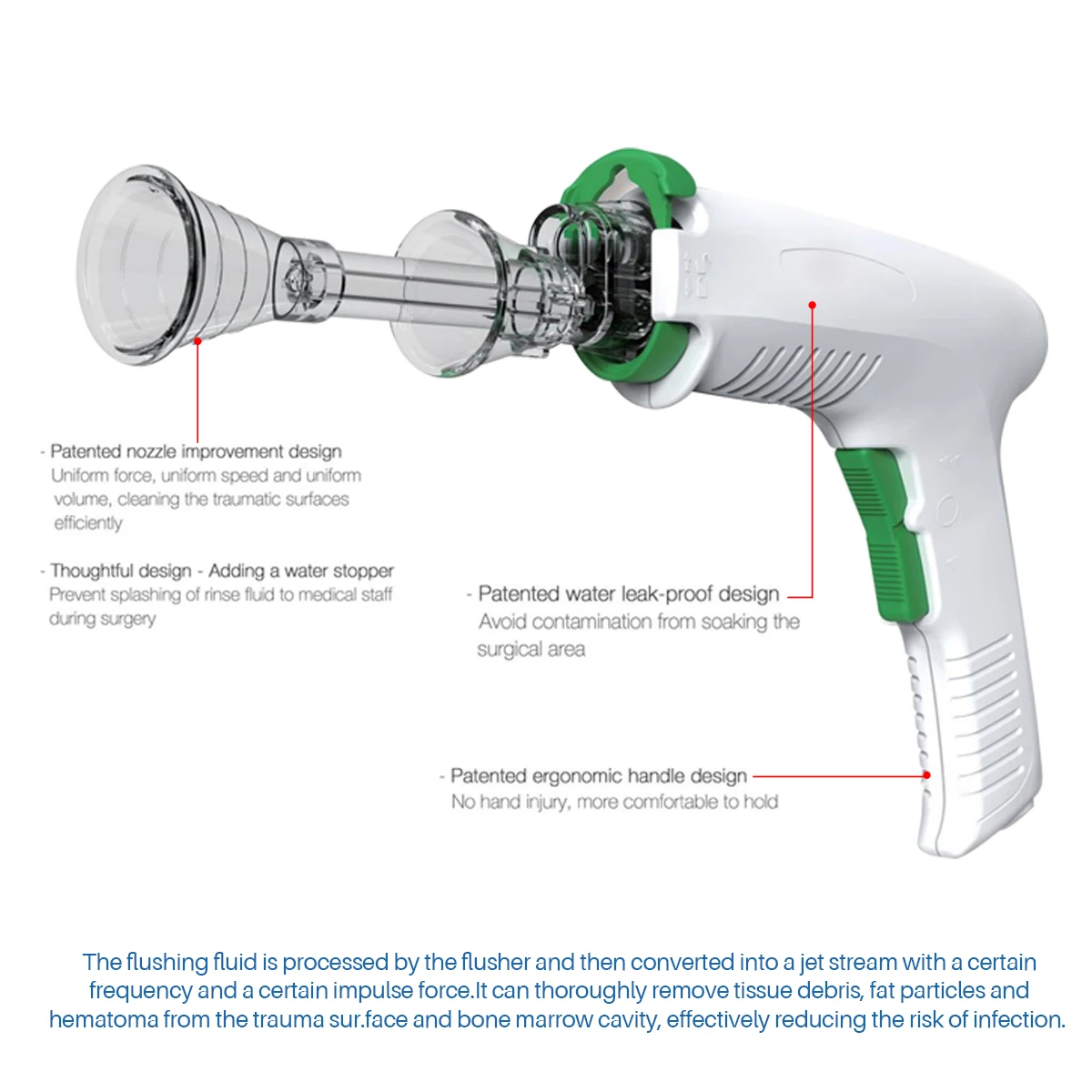 - Patented nozzle improvement design
Uniform force, uniform speed and uniform volume, cleaning the traumatic surfaces efficiently

- Thoughtful design - Adding a water stopper
Prevent splashing of rinse fluid to medical staff during surgery

- Patented water leak-proof design
Avoid contamination from soaking the surgical area

- Patented ergonomic handle design
No hand injury, more comfortable to hold

The flushing fluid is processed by the flusher and then converted into a jet stream with a certain frequency and a certain impulse force.It can thoroughly remove tissue debris, fat particles and hematoma from the trauma sur.face and bone marrow cavity, effectively reducing the risk of infection.