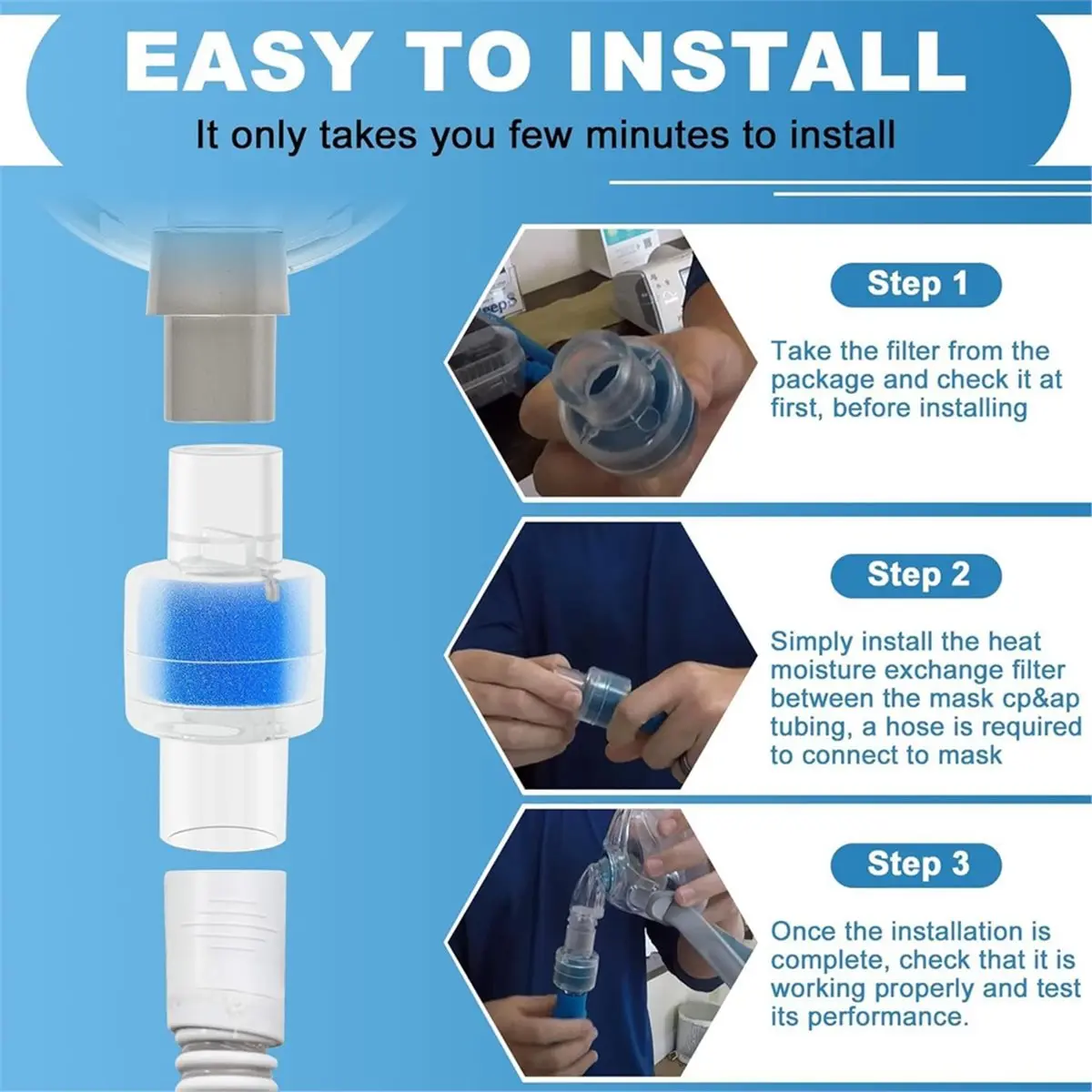 EASY TO INSTALL

It only takes you few minutes to install

Step 1

Take the filter from the package and check it at first, before installing

Step 2

Simply install the heat moisture exchange filter between the mask cp&ap tubing, a hose is required to connect to mask

Step 3

Once the installation is complete, check that it is working properly and test its performance.