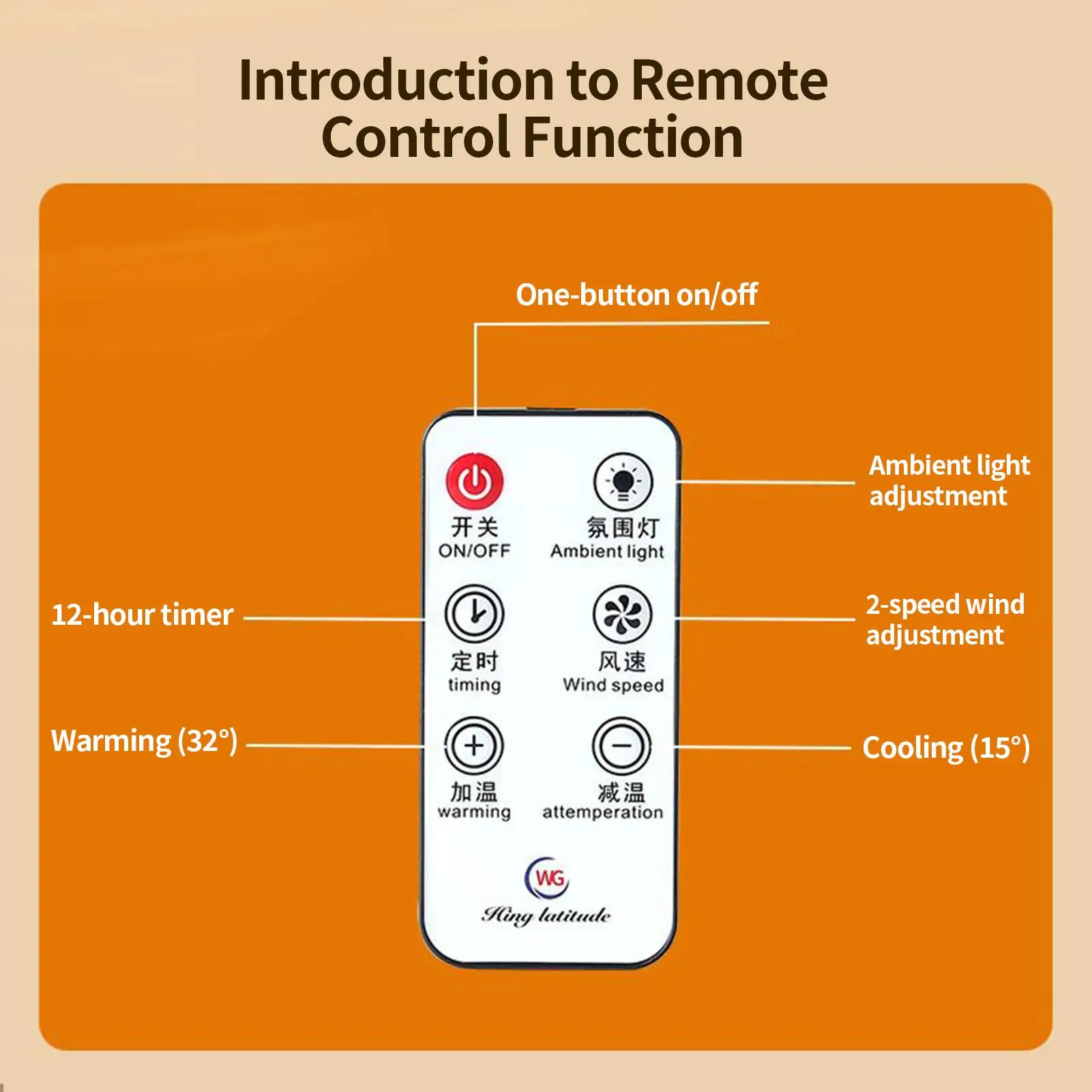 Introduction to Remote Control Function

One-button on/off

开关
ON/OFF

氛围灯
Ambient light

Ambient light adjustment

12-hour timer

定时
timing

风速
Wind speed

2-speed wind adjustment

Warming (32°)

加温
warming

减温
attemperation

Cooling (15°)

WG
King latitude