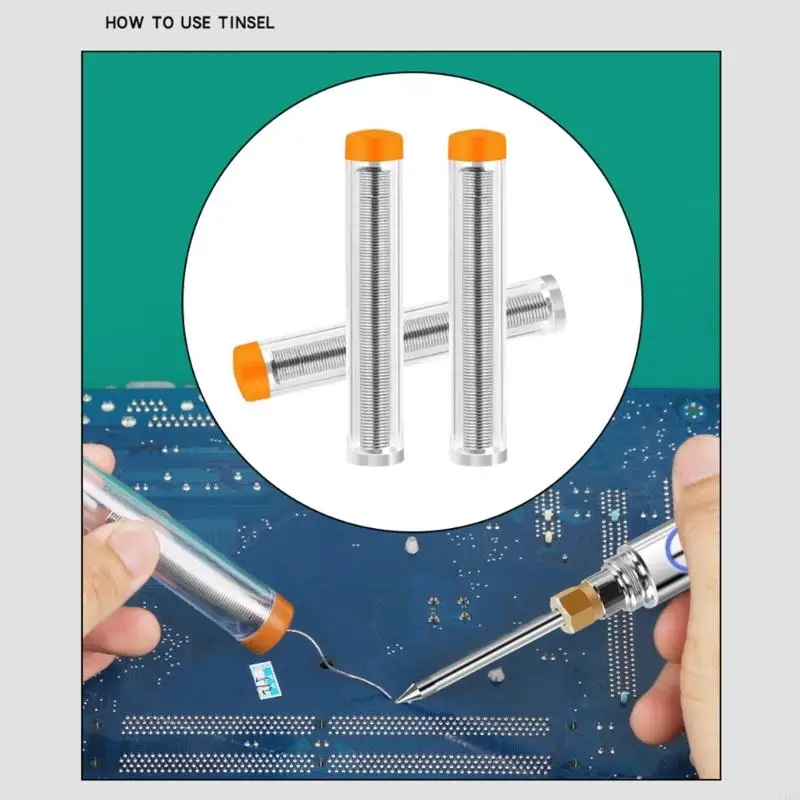 HOW TO USE TINSEL