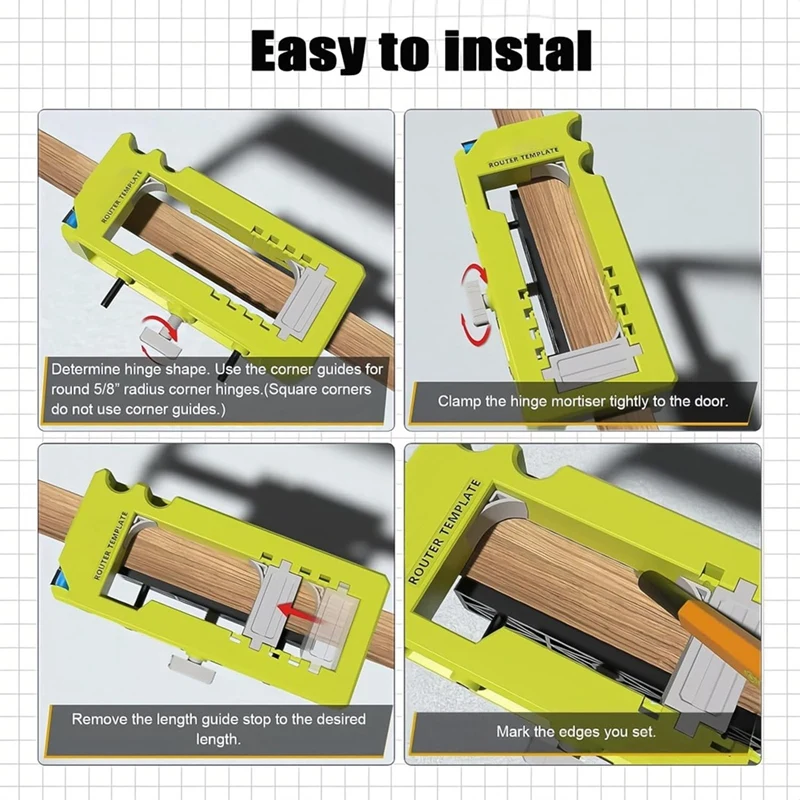 Easy to instal

ROUTER TEMPLATE

Determine hinge shape. Use the corner guides for round 5/8" radius corner hinges.(Square corners do not use corner guides.)

ROUTER TEMPLATE

Clamp the hinge mortiser tightly to the door.

ROUTER TEMPLATE

Remove the length guide stop to the desired length.

ROUTER TEMPLATE

Mark the edges you set.