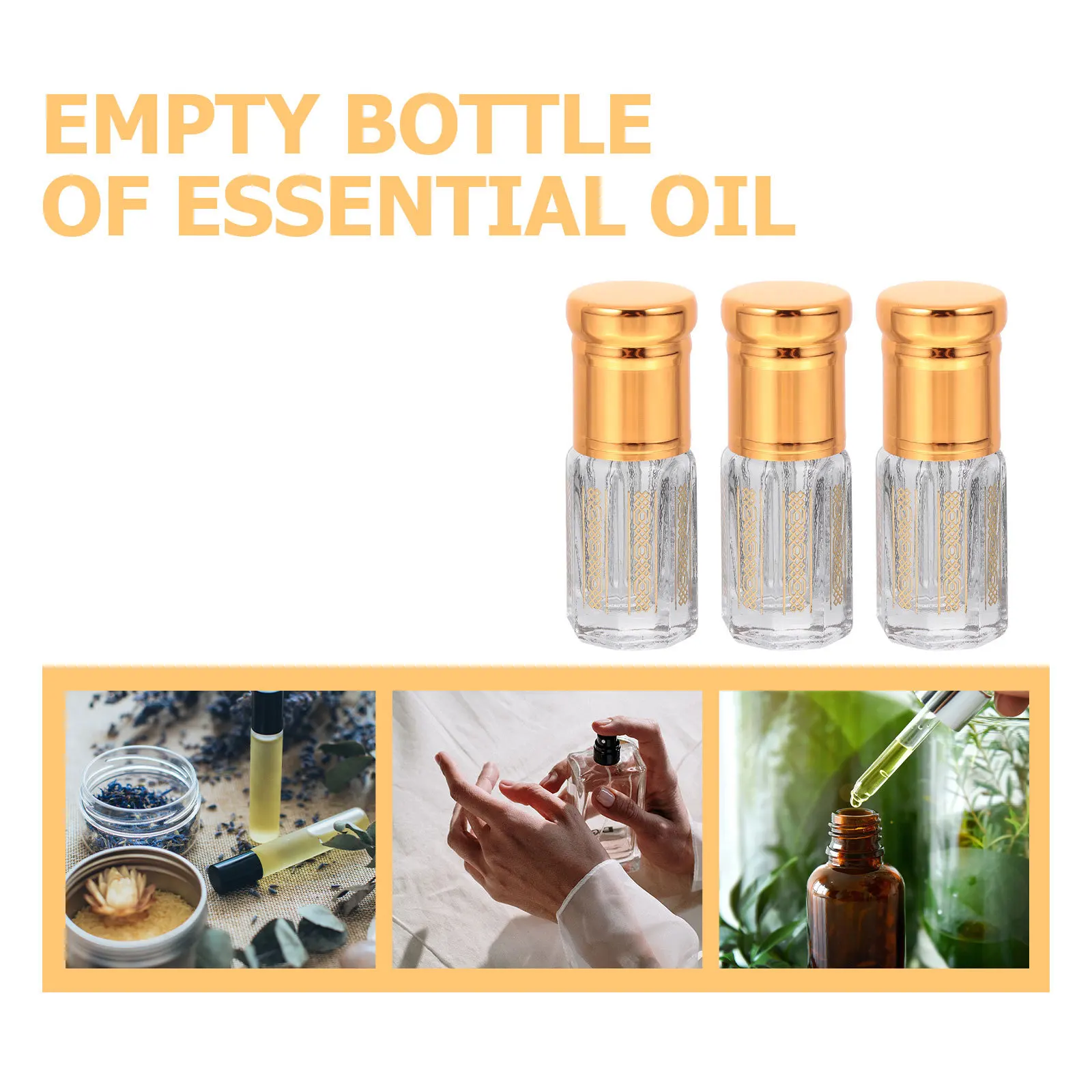 EMPTY BOTTLE OF ESSENTIAL OIL