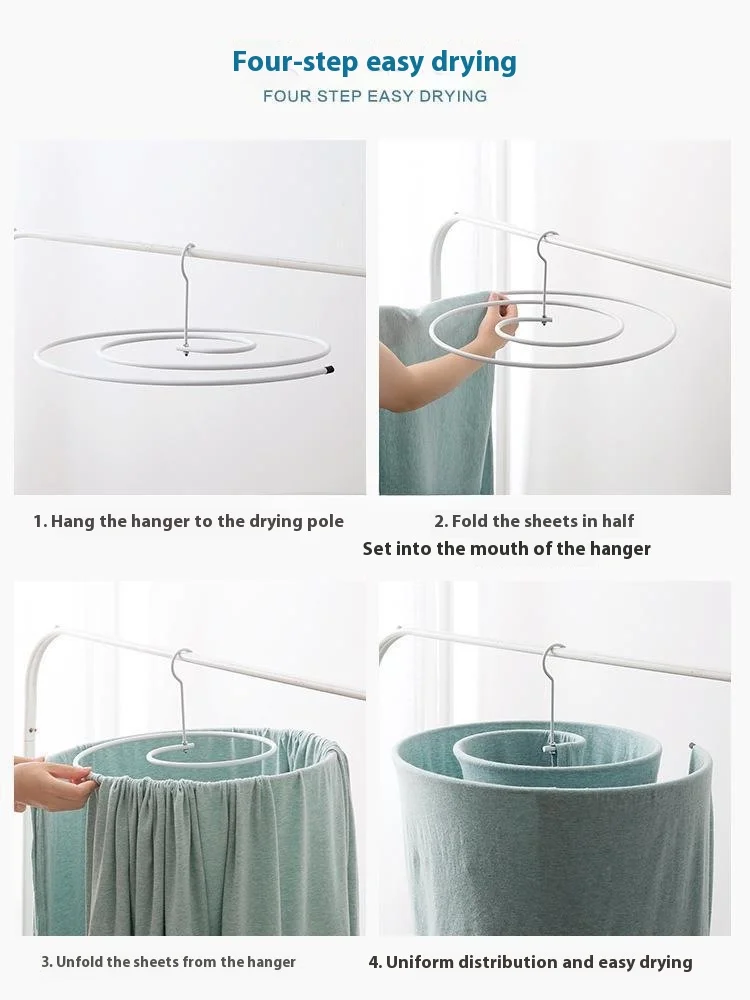 Four-step easy drying
FOUR STEP EASY DRYING

1. Hang the hanger to the drying pole

2. Fold the sheets in half
Set into the mouth of the hanger

3. Unfold the sheets from the hanger

4. Uniform distribution and easy drying