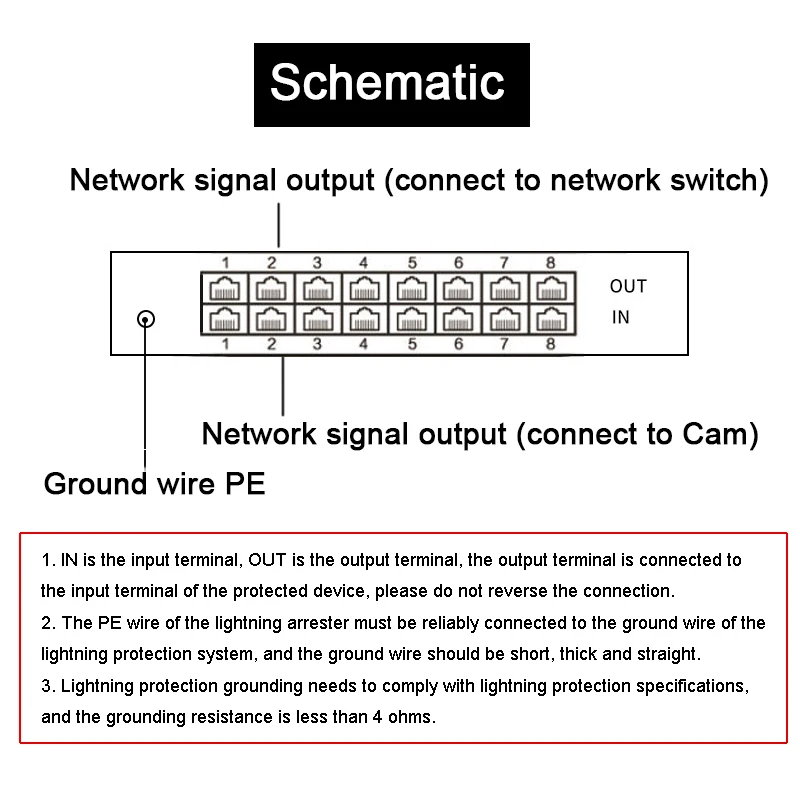 Schematic

Network signal output (connect to network switch)

1 2 3 4 5 6 7 8

OUT

IN

1 2 3 4 5 6 7 8

Network signal output (connect to Cam)

Ground wire PE

1. IN is the input terminal, OUT is the output terminal, the output terminal is connected to the input terminal of the protected device, please do not reverse the connection.
2. The PE wire of the lightning arrester must be reliably connected to the ground wire of the lightning protection system, and the ground wire should be short, thick and straight.
3. Lightning protection grounding needs to comply with lightning protection specifications, and the grounding resistance is less than 4 ohms.