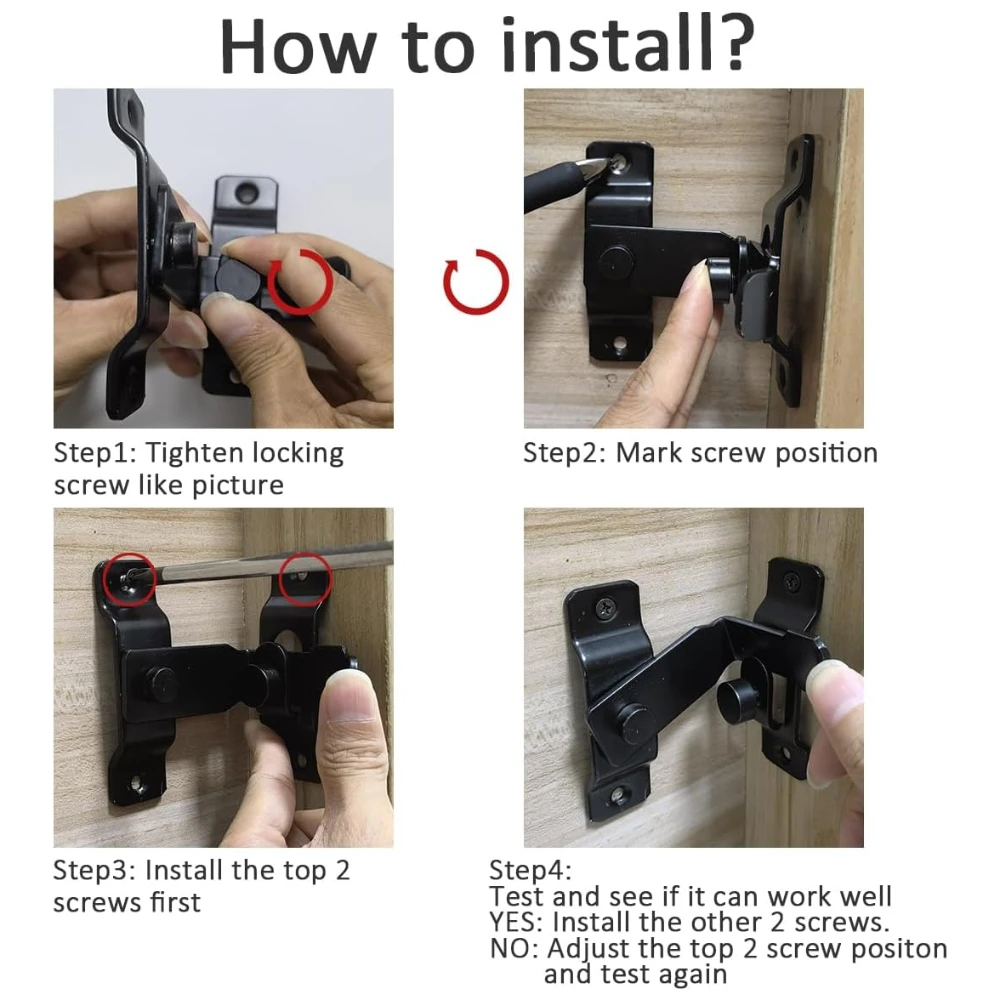 How to install?

Step1: Tighten locking screw like picture

Step2: Mark screw position

Step3: Install the top 2 screws first

Step4:
Test and see if it can work well
YES: Install the other 2 screws.
NO: Adjust the top 2 screw positon and test again