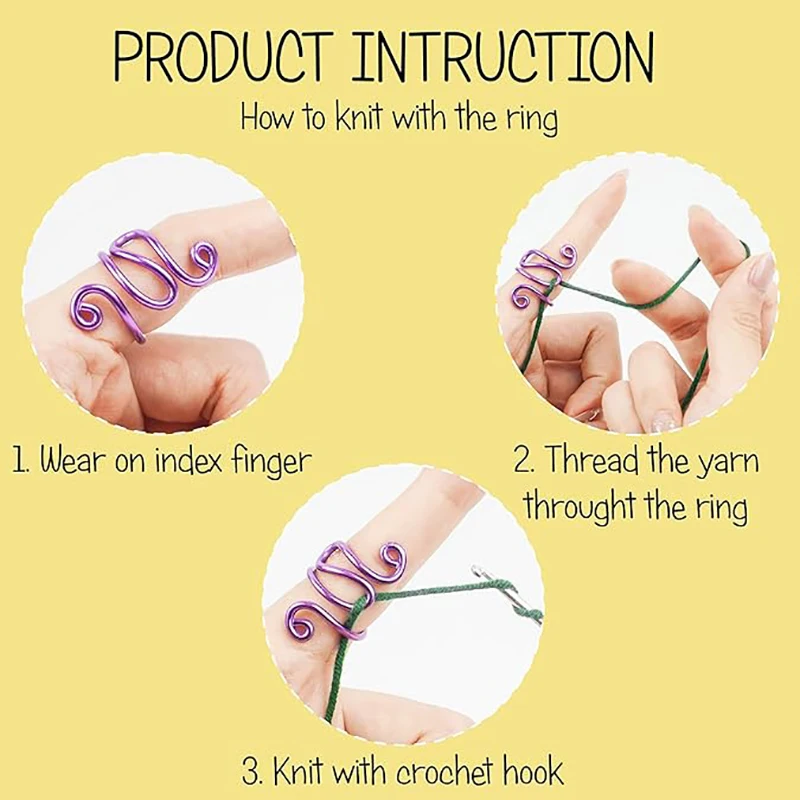 PRODUCT INTRUCTION
How to knit with the ring

1. Wear on index finger

2. Thread the yarn throught the ring

3. Knit with crochet hook