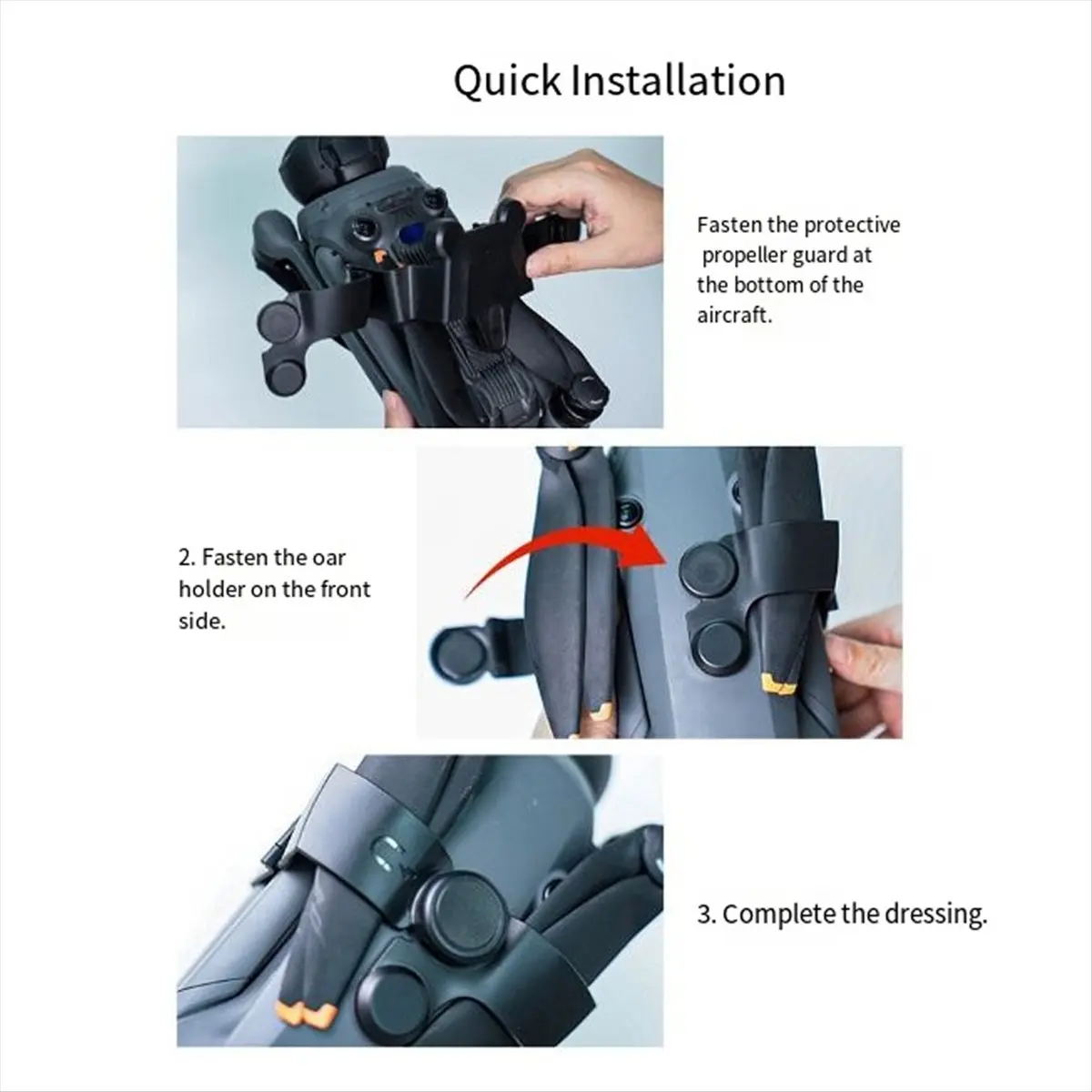 Quick Installation

Fasten the protective propeller guard at the bottom of the aircraft.

2. Fasten the oar holder on the front side.

3. Complete the dressing.