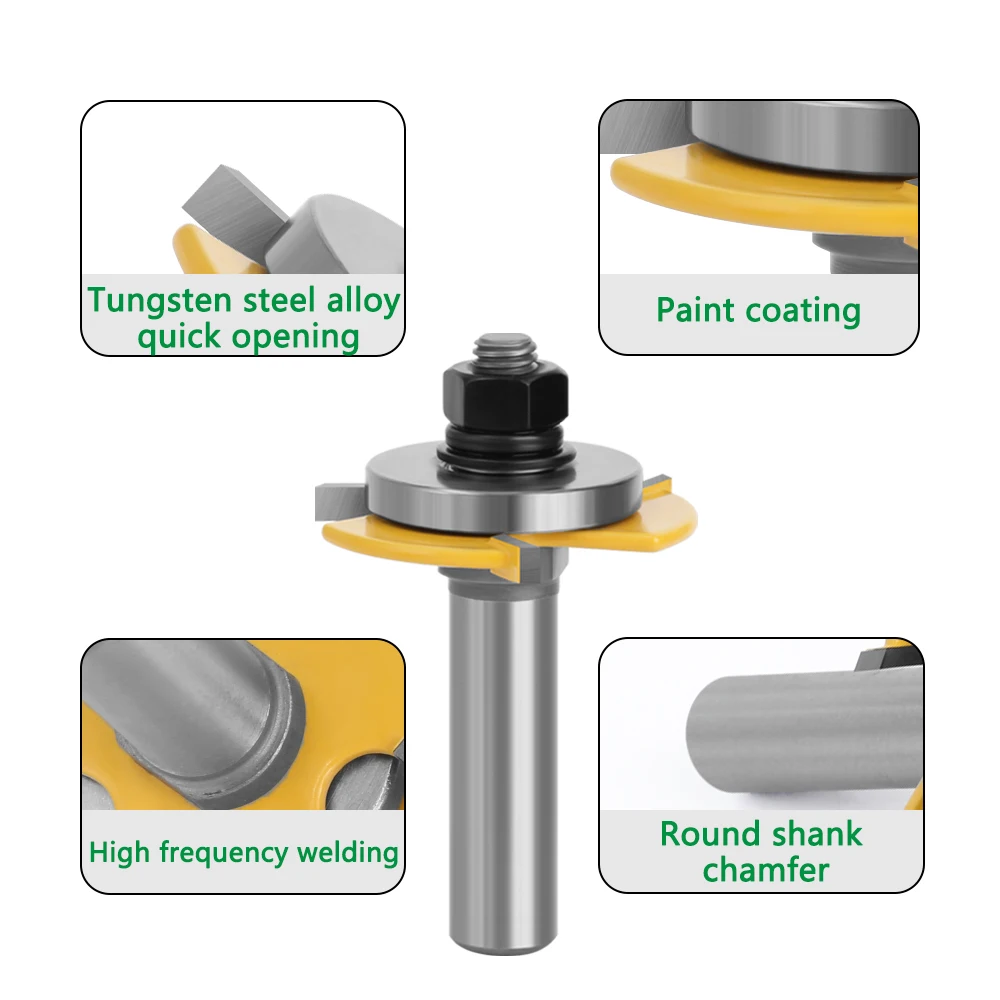 Tungsten steel alloy quick opening

Paint coating

High frequency welding

Round shank chamfer