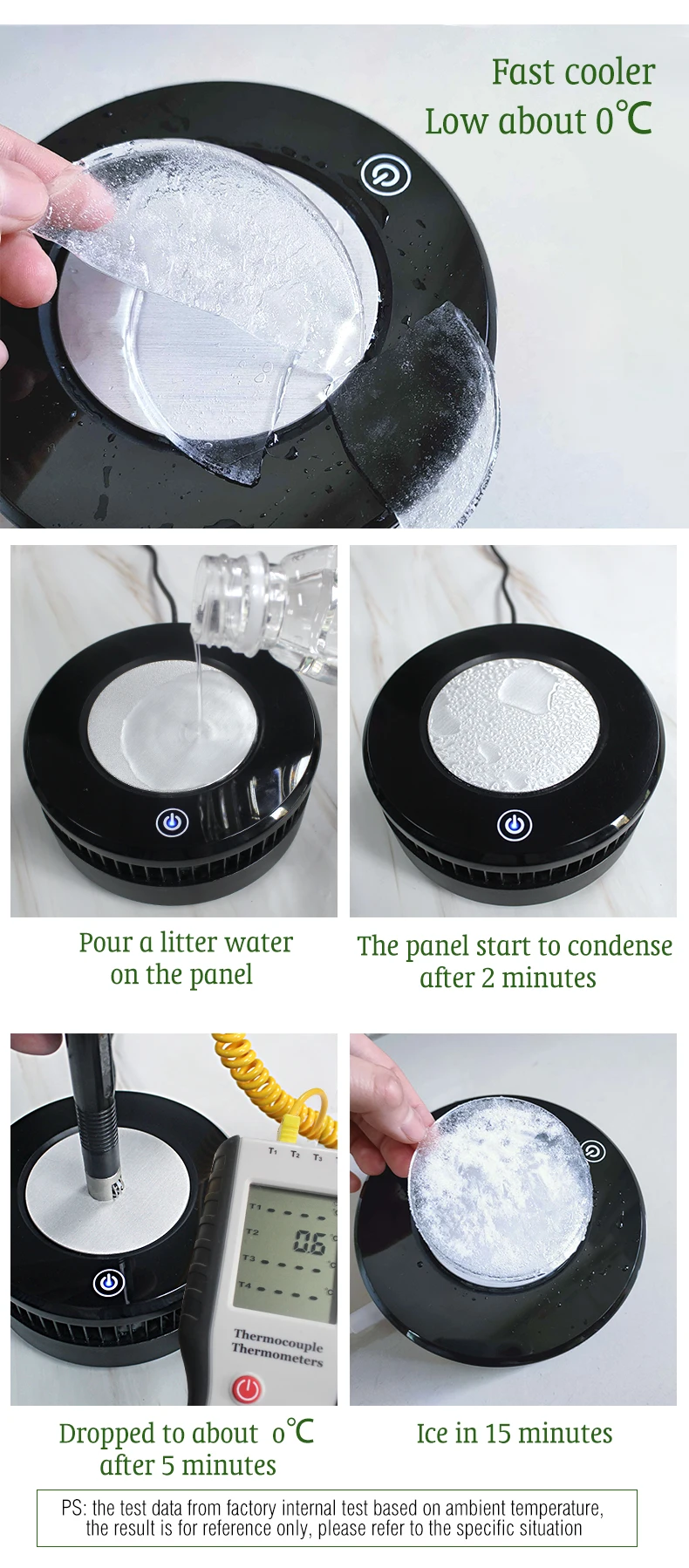 Fast cooler
Low about 0℃

Pour a litter water on the panel

The panel start to condense after 2 minutes

T1 T2 T3
T1
T2 0.6
T3
T4
Thermocouple Thermometers

Dropped to about 0℃ after 5 minutes

Ice in 15 minutes

PS: the test data from factory internal test based on ambient temperature, the result is for reference only, please refer to the specific situation