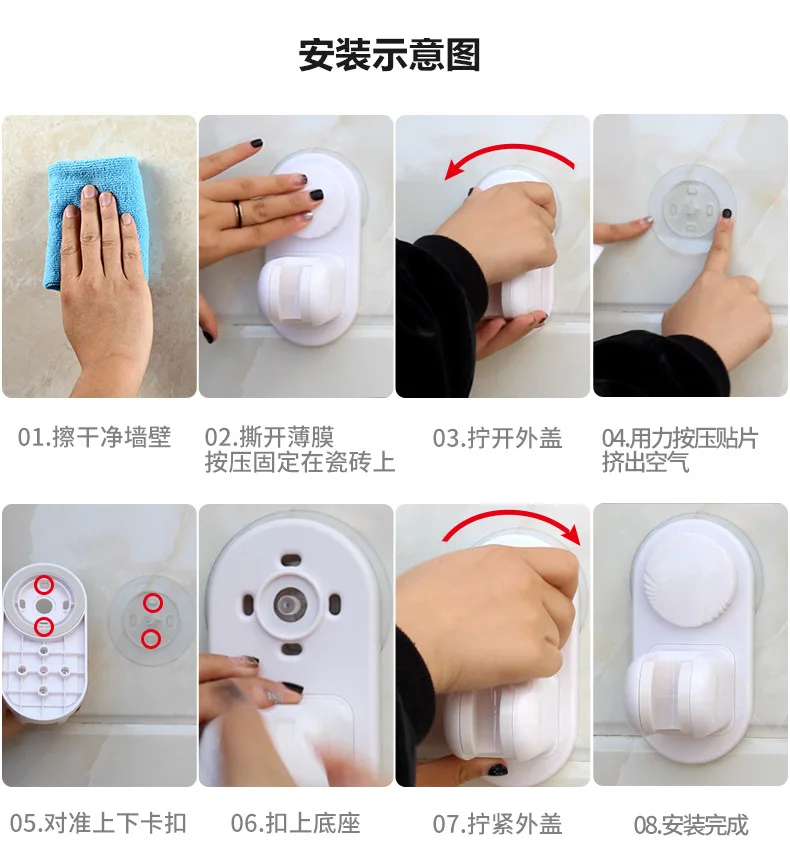 安装示意图

01.擦干净墙壁

02.撕开薄膜
按压固定在瓷砖上

03.拧开外盖

04.用力按压贴片
挤出空气

05.对准上下卡扣

06.扣上底座

07.拧紧外盖

08.安装完成