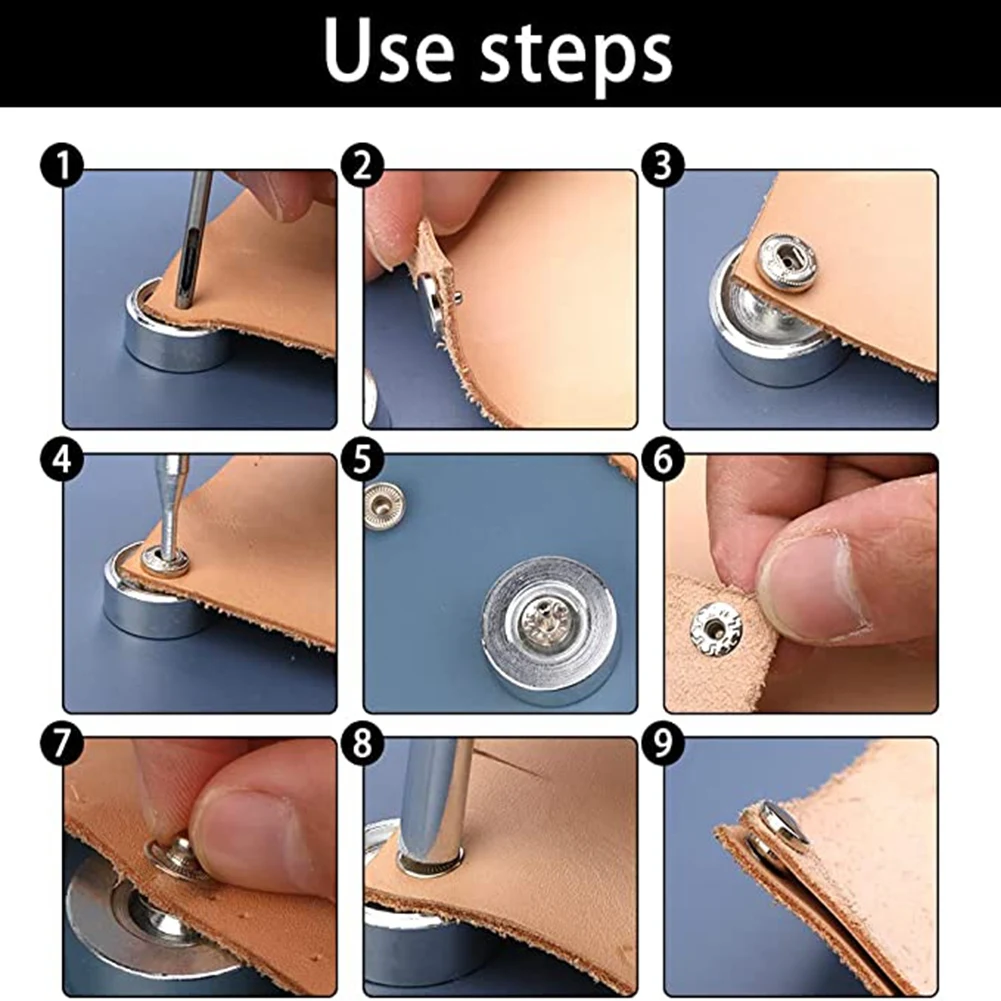 Use steps

1

2

3

4

5

6

7

8

9