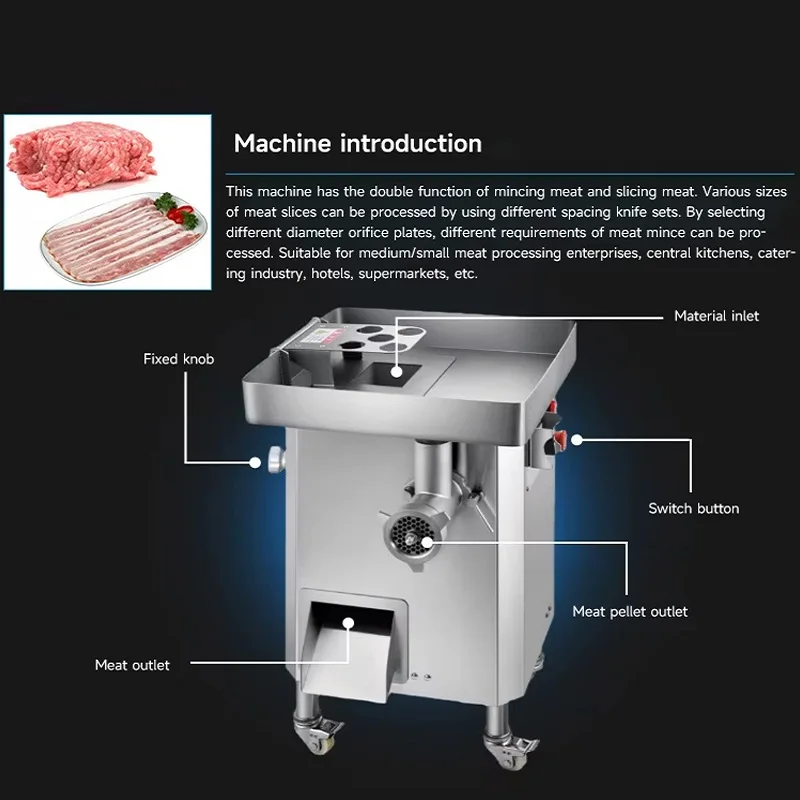 Machine introduction

This machine has the double function of mincing meat and slicing meat. Various sizes of meat slices can be processed by using different spacing knife sets. By selecting different diameter orifice plates, different requirements of meat mince can be processed. Suitable for medium/small meat processing enterprises, central kitchens, catering industry, hotels, supermarkets, etc.

Material inlet

Fixed knob

Switch button

Meat pellet outlet

Meat outlet