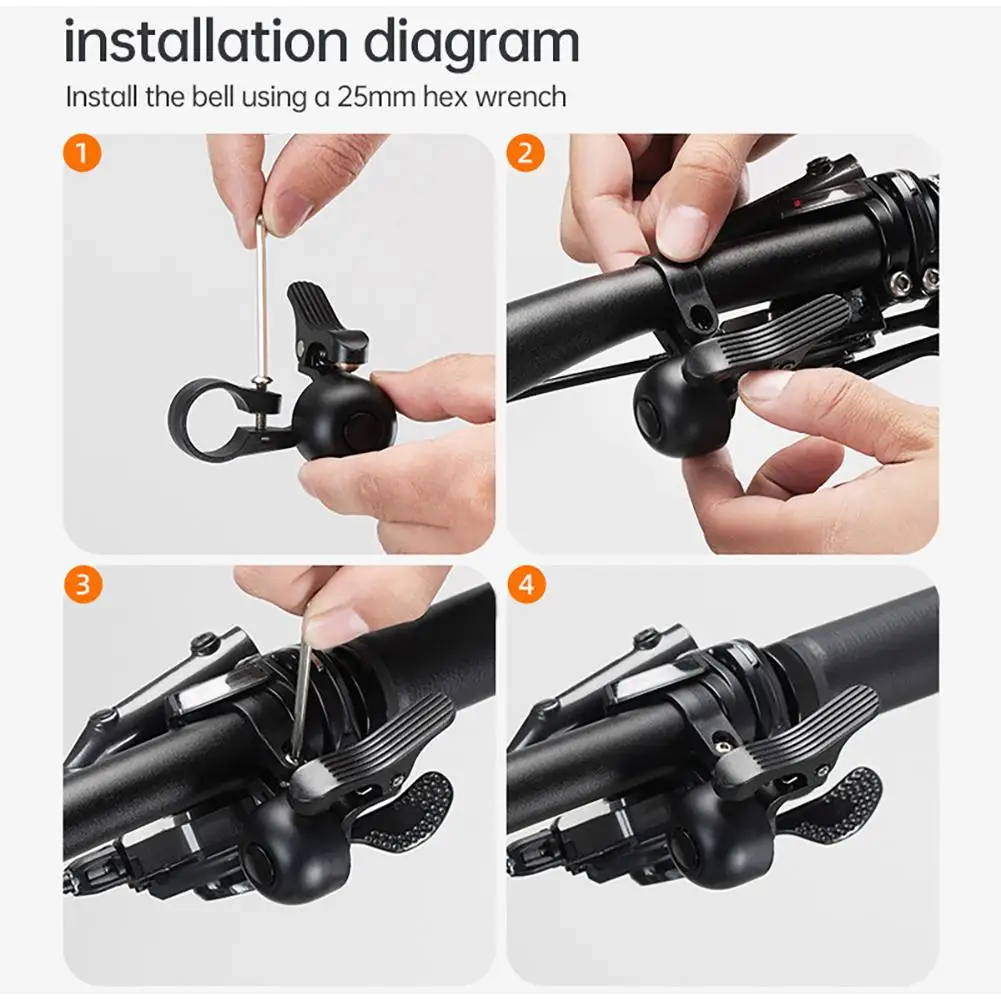 installation diagram

Install the bell using a 25mm hex wrench

1

2

3

4