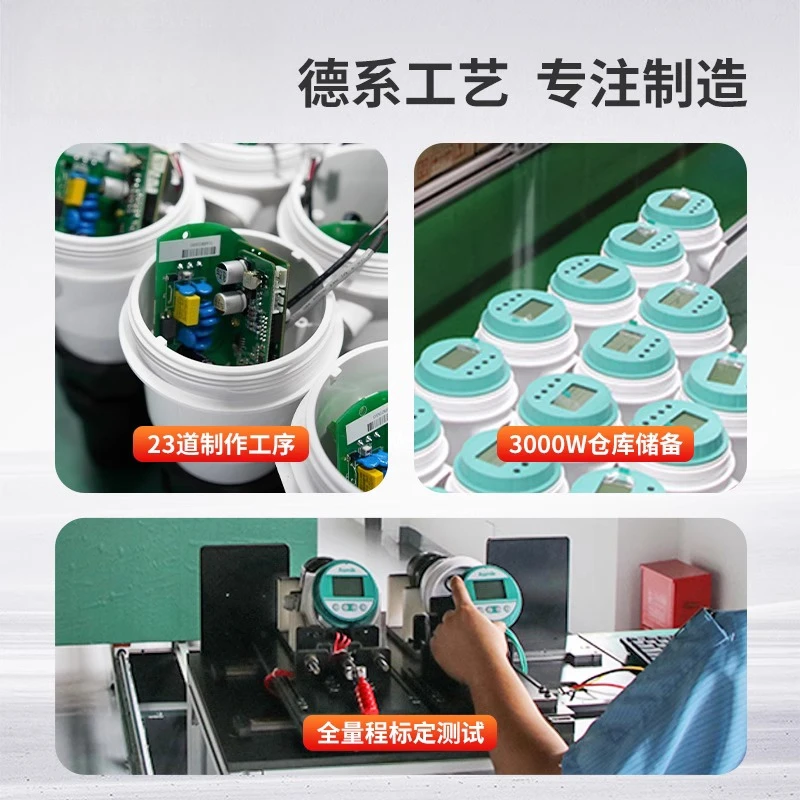 德系工艺 专注制造

23道制作工序

3000W仓库储备

全量程标定测试