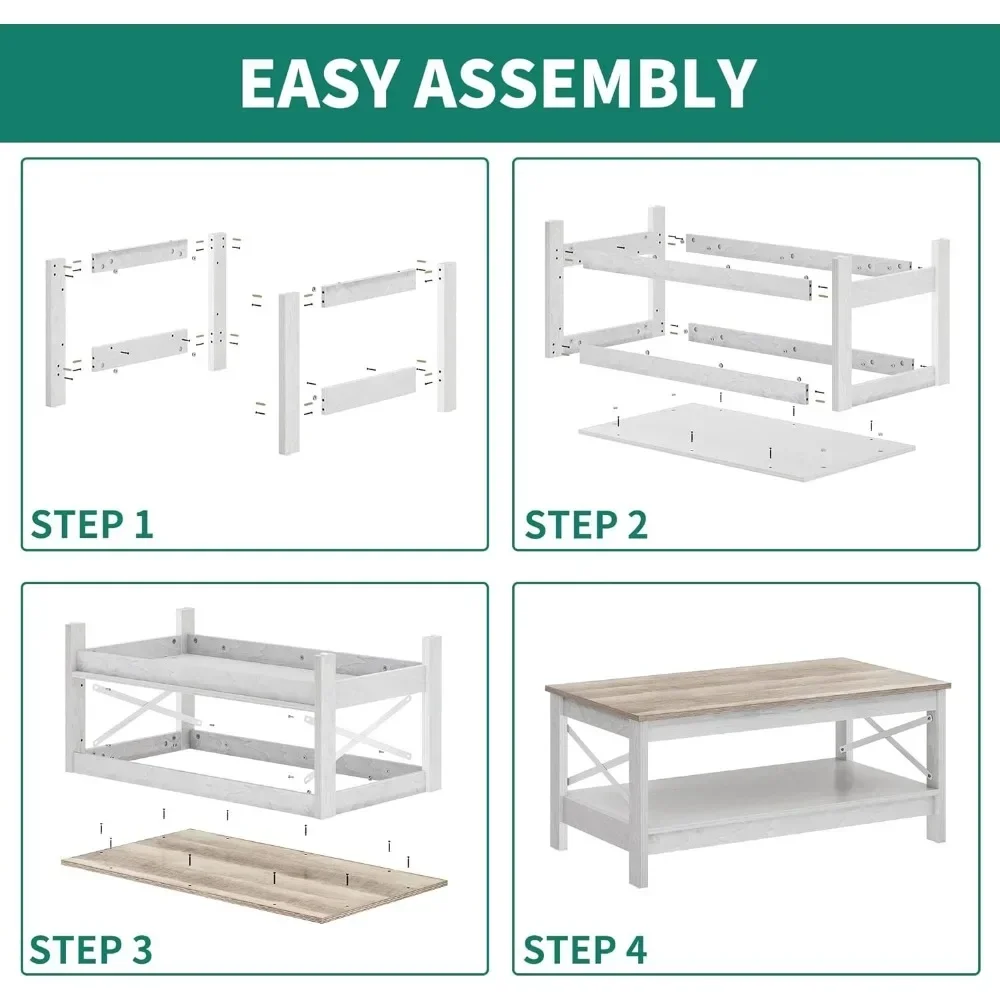 EASY ASSEMBLY

STEP 1

STEP 2

STEP 3

STEP 4