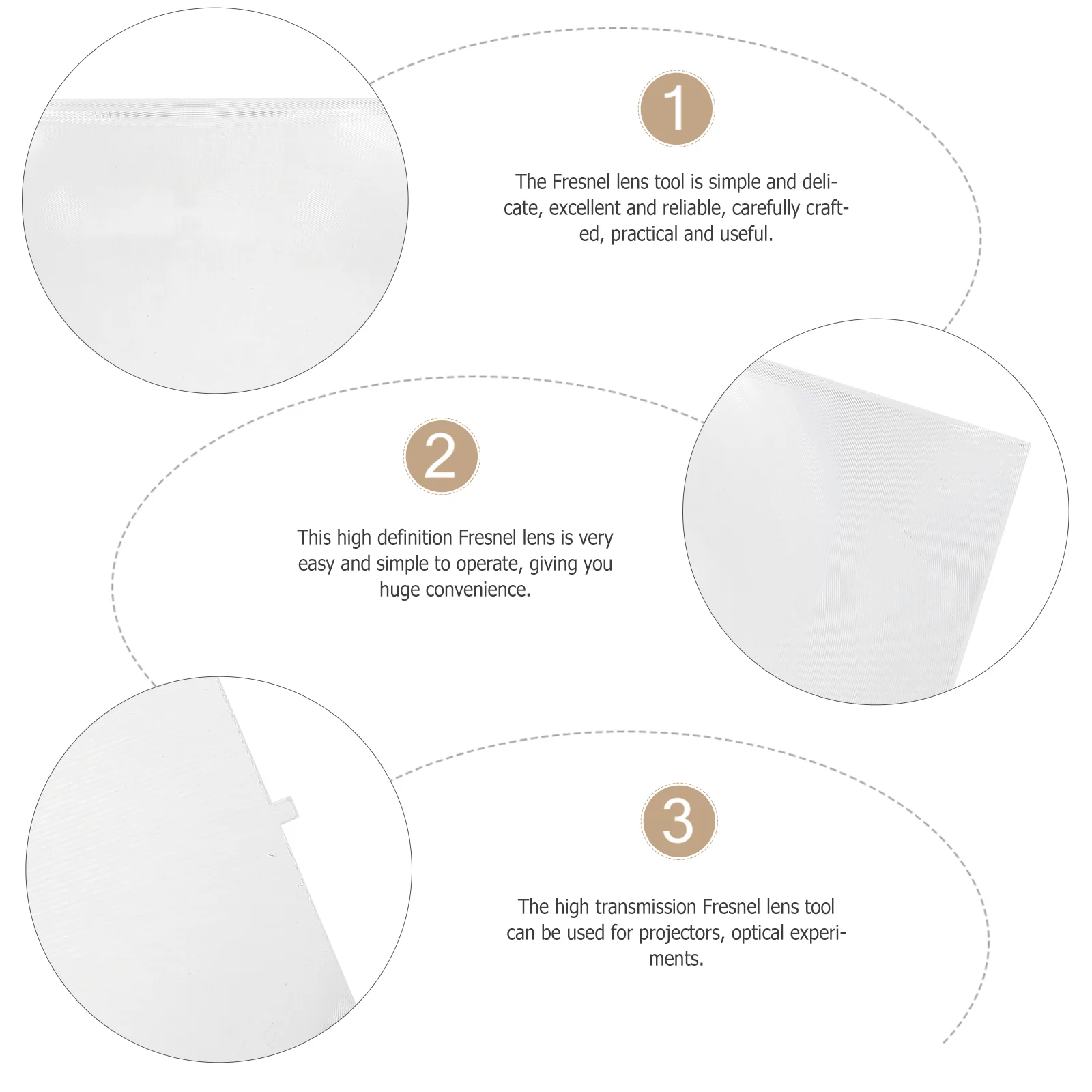 1

The Fresnel lens tool is simple and delicate, excellent and reliable, carefully crafted, practical and useful.

2

This high definition Fresnel lens is very easy and simple to operate, giving you huge convenience.

3

The high transmission Fresnel lens tool can be used for projectors, optical experiments.