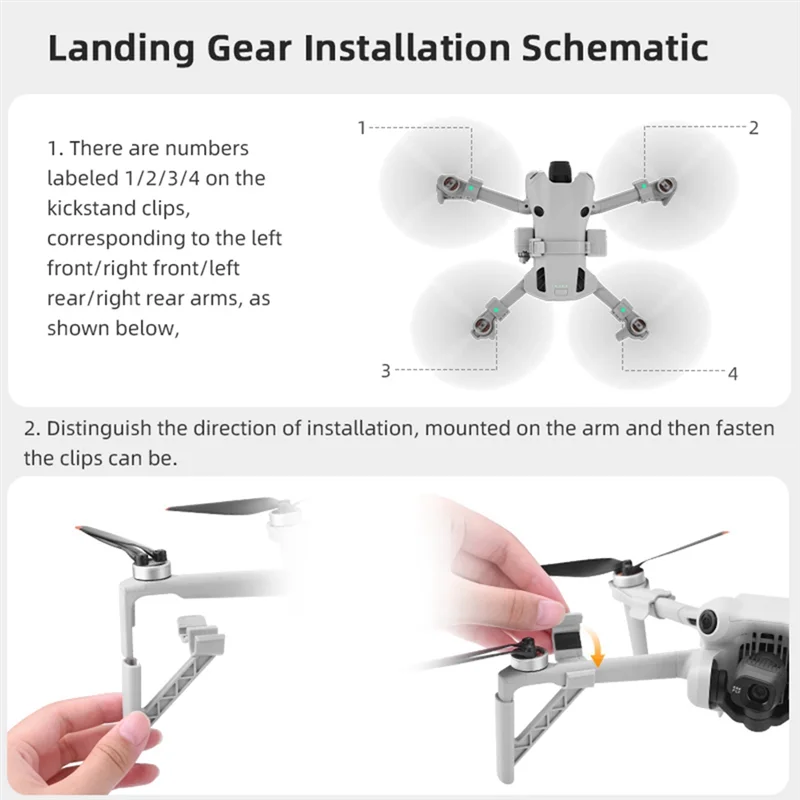 Landing Gear Installation Schematic

1. There are numbers labeled 1/2/3/4 on the kickstand clips, corresponding to the left front/right front/left rear/right rear arms, as shown below,

1

2

3

4

2. Distinguish the direction of installation, mounted on the arm and then fasten the clips can be.