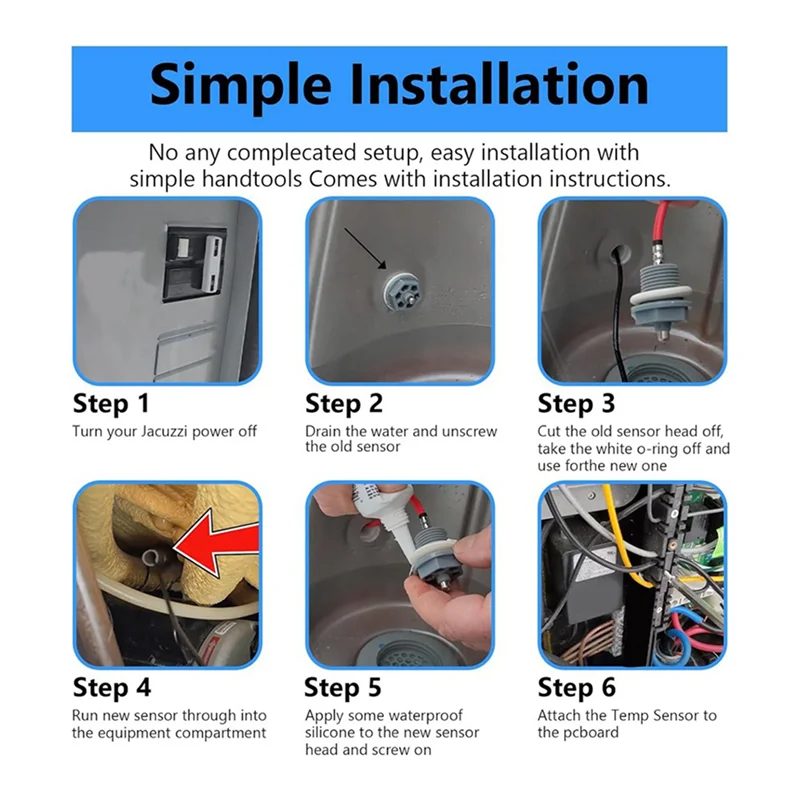 Simple Installation

No any complecated setup, easy installation with simple handtools Comes with installation instructions.

Step 1
Turn your Jacuzzi power off

Step 2
Drain the water and unscrew the old sensor

Step 3
Cut the old sensor head off, take the white o-ring off and use forthe new one

Step 4
Run new sensor through into the equipment compartment

Step 5
Apply some waterproof silicone to the new sensor head and screw on

Step 6
Attach the Temp Sensor to the pcboard