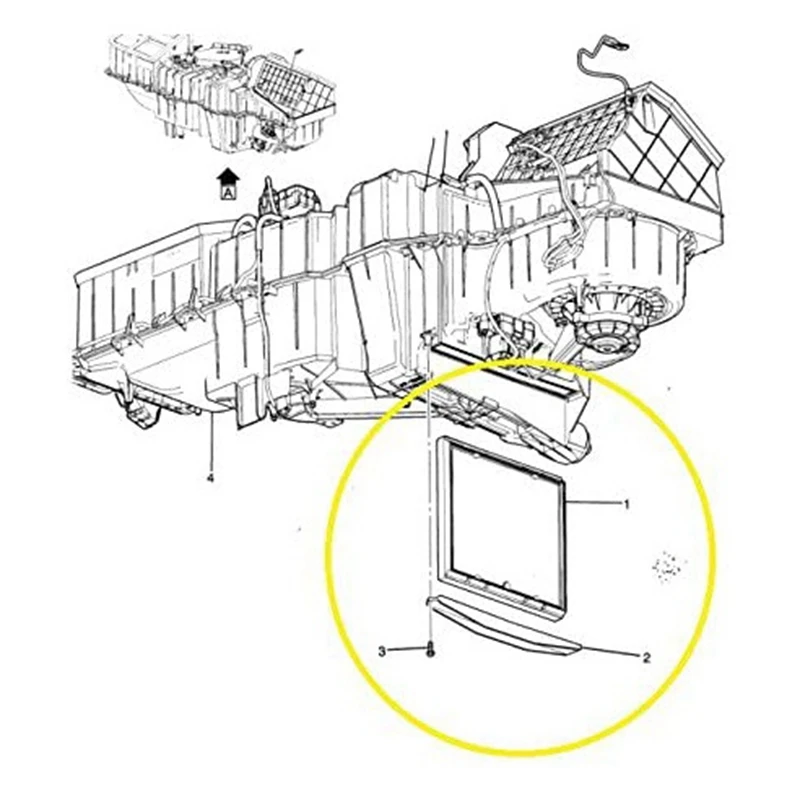 A
4
1
3
2